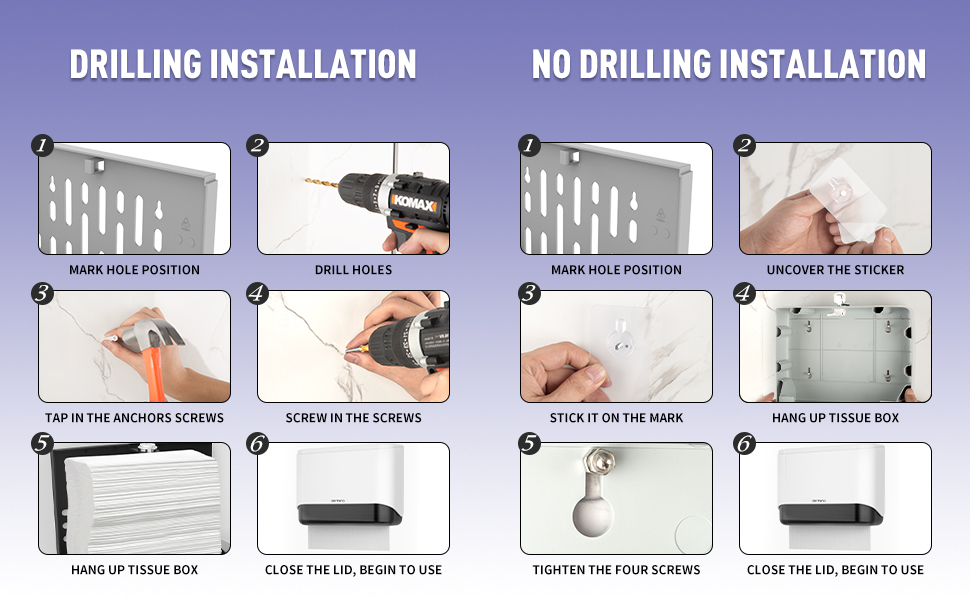 DRILLING INSTALLATION

1
MARK HOLE POSITION

2
KOMAX
DRILL HOLES

3
TAP IN THE ANCHORS SCREWS

4
SCREW IN THE SCREWS

5
HANG UP TISSUE BOX

6
CLOSE THE LID, BEGIN TO USE

NO DRILLING INSTALLATION

1
MARK HOLE POSITION

2
UNCOVER THE STICKER

3
STICK IT ON THE MARK

4
HANG UP TISSUE BOX

5
TIGHTEN THE FOUR SCREWS

6
CLOSE THE LID, BEGIN TO USE