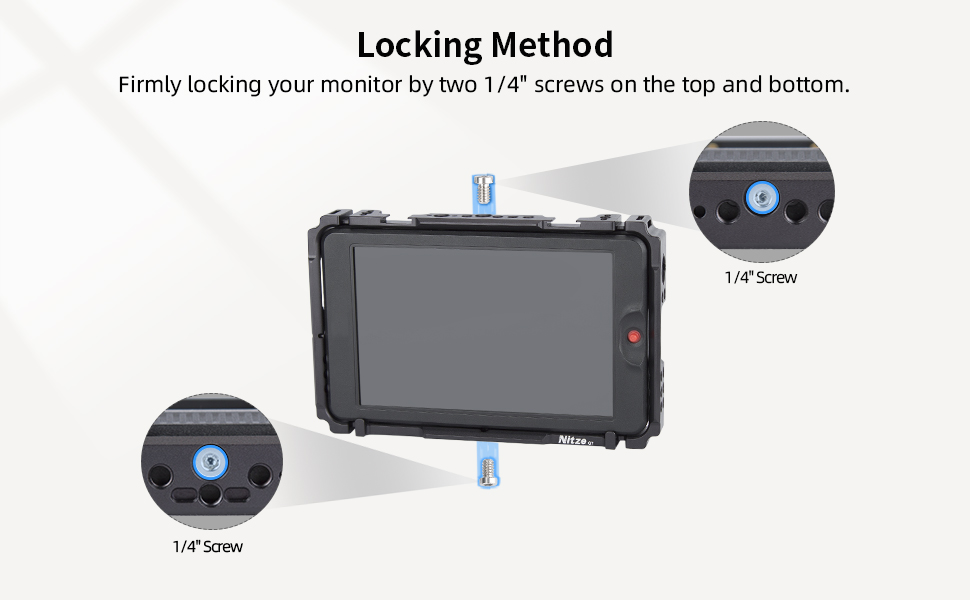 Locking Method
Firmly locking your monitor by two 1/4" screws on the top and bottom.

1/4" Screw

Nitze

1/4" Screw