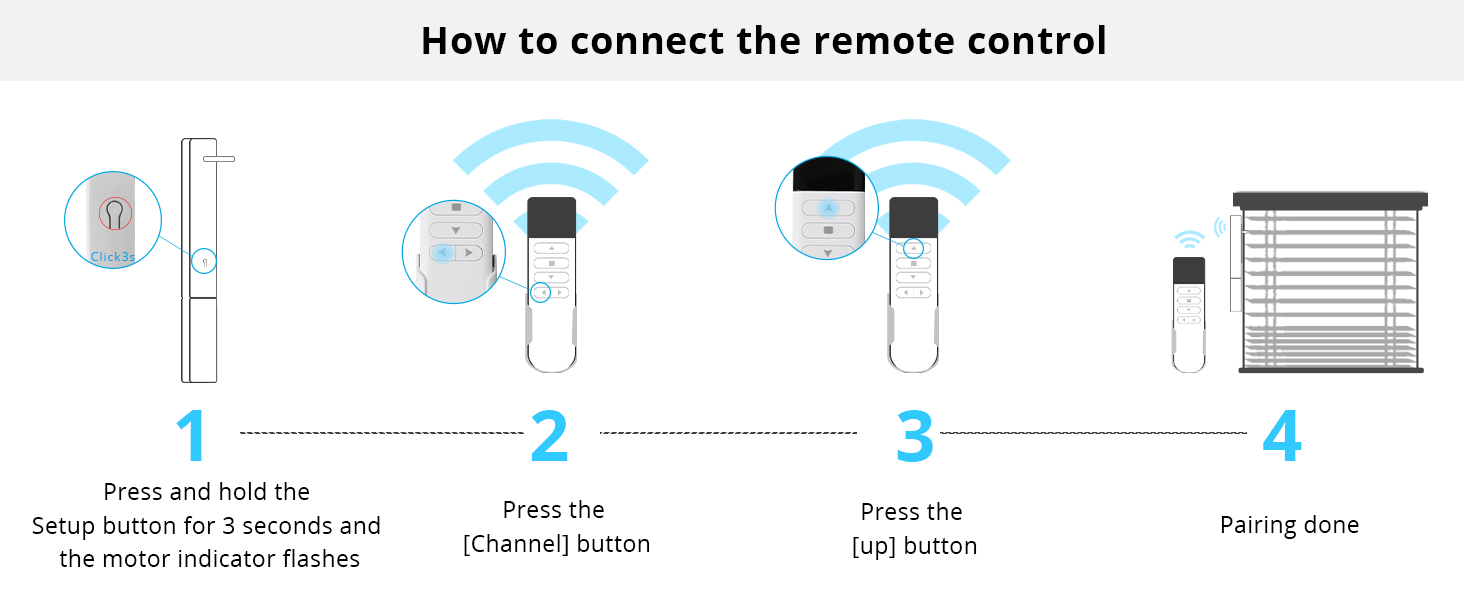 How to connect the remote control

Click3s

1

Press and hold the Setup button for 3 seconds and the motor indicator flashes

2

Press the [Channel] button

3

Press the [up] button

4

Pairing done