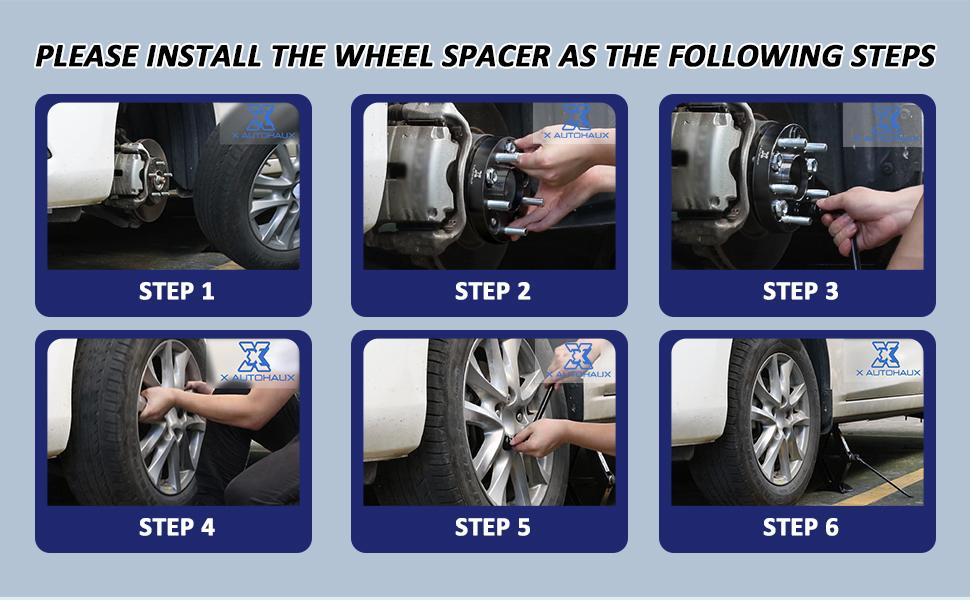 PLEASE INSTALL THE WHEEL SPACER AS THE FOLLOWING STEPS

X AUTOHAUX

STEP 1

X AUTOHAUX

STEP 2

X AUTOHAUX

STEP 3

X AUTOHAUX

STEP 4

X AUTOHAUX

STEP 5

X AUTOHAUX

STEP 6