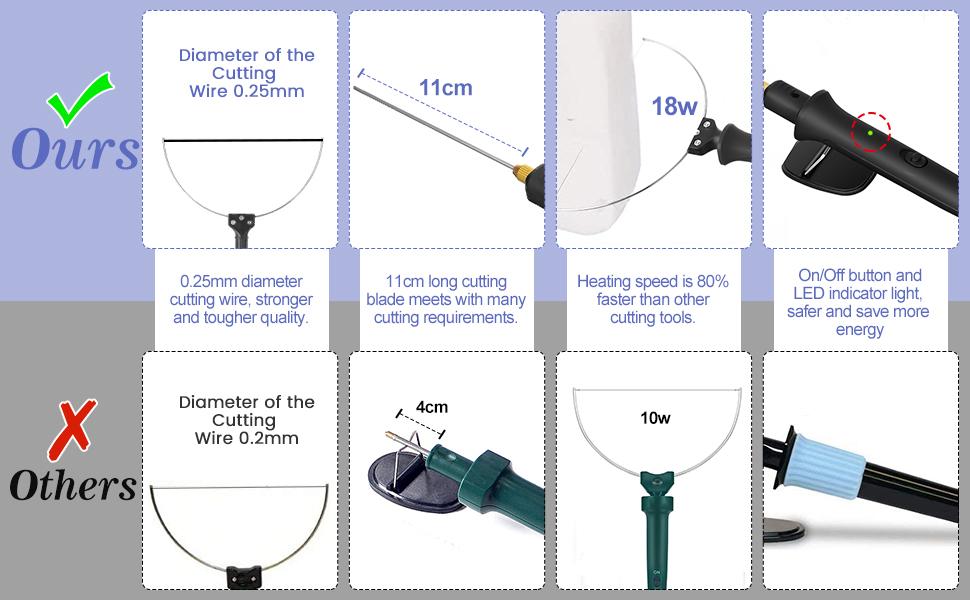 Ours

Diameter of the Cutting Wire 0.25mm

11cm

18w

0.25mm diameter cutting wire, stronger and tougher quality.

11cm long cutting blade meets with many cutting requirements.

Heating speed is 80% faster than other cutting tools.

On/Off button and LED indicator light, safer and save more energy

Others

Diameter of the Cutting Wire 0.2mm

4cm

10w