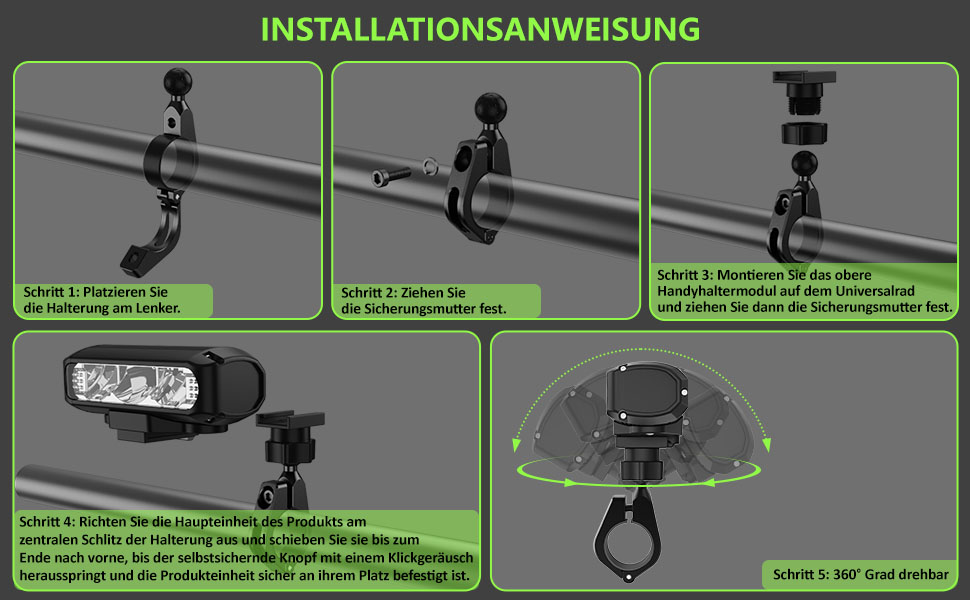 INSTALLATIONSANWEISUNG

Schritt 1: Platzieren Sie die Halterung am Lenker.

Schritt 2: Ziehen Sie die Sicherungsmutter fest.

Schritt 3: Montieren Sie das obere Handyhaltermodul auf dem Universalrad und ziehen Sie dann die Sicherungsmutter fest.

Schritt 4: Richten Sie die Haupteinheit des Produkts am zentralen Schlitz der Halterung aus und schieben Sie sie bis zum Ende nach vorne, bis der selbstsichernde Knopf mit einem Klickgeräusch herausspringt und die Produkteinheit sicher an ihrem Platz befestigt ist.

Schritt 5: 360° Grad drehbar