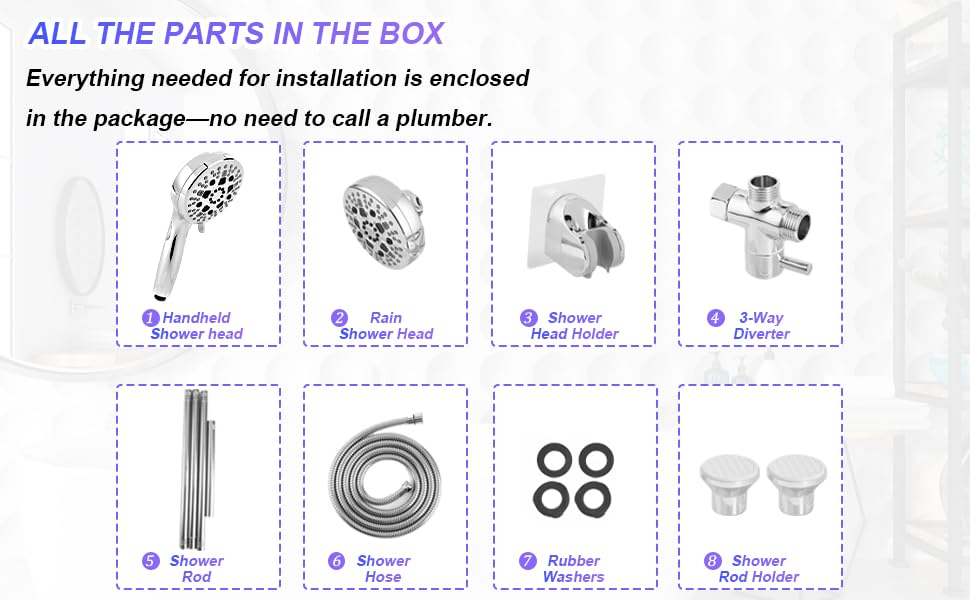 ALL THE PARTS IN THE BOX

Everything needed for installation is enclosed in the package—no need to call a plumber.

1 Handheld Shower head

2 Rain Shower Head

3 Shower Head Holder

4 3-Way Diverter

5 Shower Rod

6 Shower Hose

7 Rubber Washers

8 Shower Rod Holder