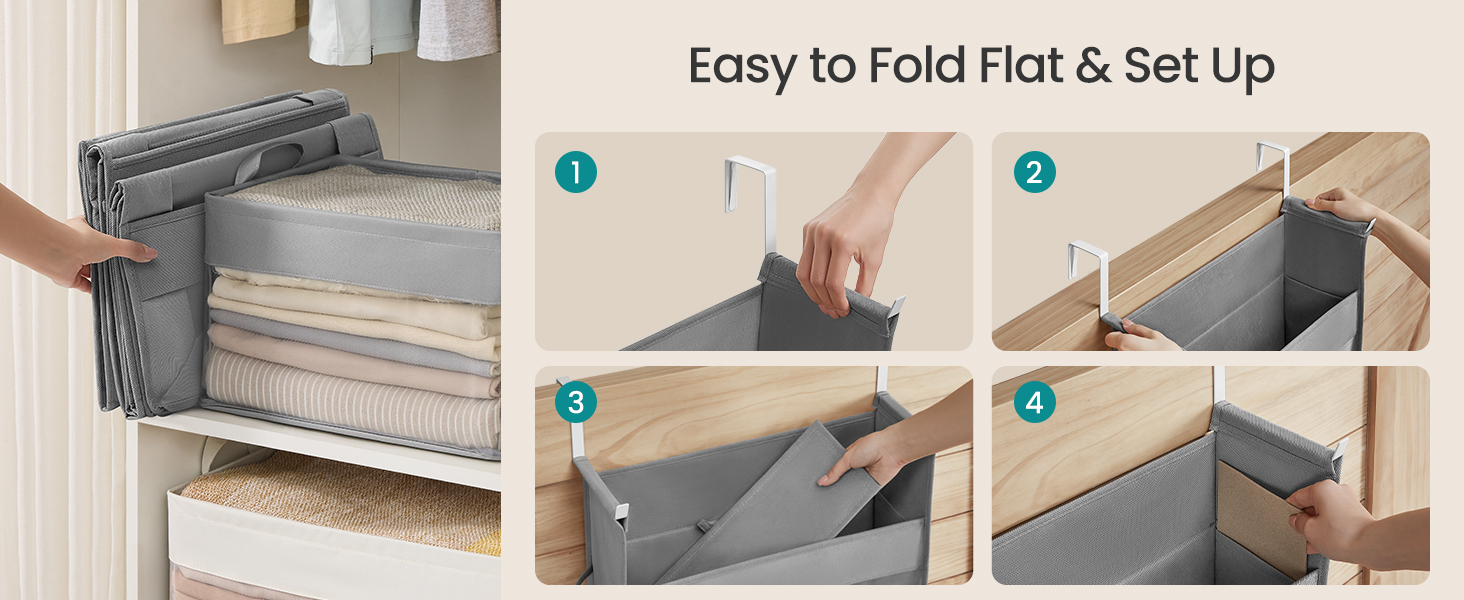 Easy to Fold Flat & Set Up

1

2

3

4