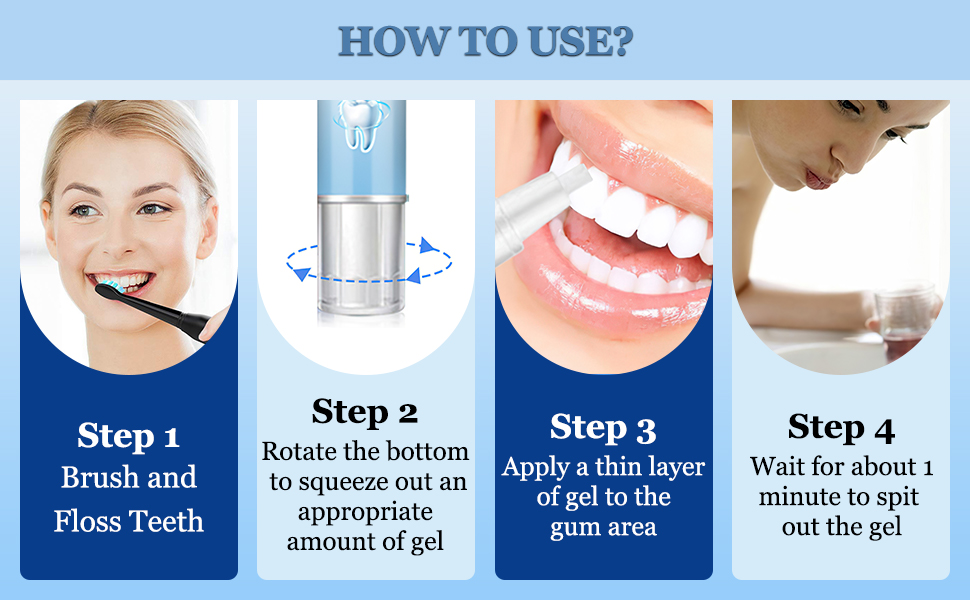 HOW TO USE?

Step 1
Brush and Floss Teeth

Step 2
Rotate the bottom to squeeze out an appropriate amount of gel

Step 3
Apply a thin layer of gel to the gum area

Step 4
Wait for about 1 minute to spit out the gel