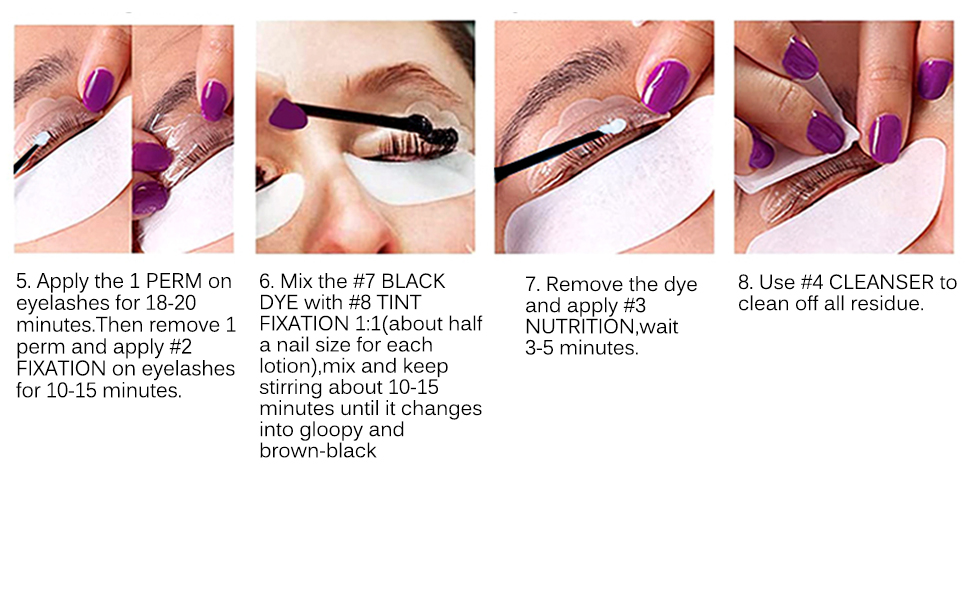 5. Apply the 1 PERM on eyelashes for 18-20 minutes.Then remove 1 perm and apply #2 FIXATION on eyelashes for 10-15 minutes.

6. Mix the #7 BLACK DYE with #8 TINT FIXATION 1:1(about half a nail size for each lotion),mix and keep stirring about 10-15 minutes until it changes into gloopy and brown-black

7. Remove the dye and apply #3 NUTRITION,wait 3-5 minutes.

8. Use #4 CLEANSER to clean off all residue.