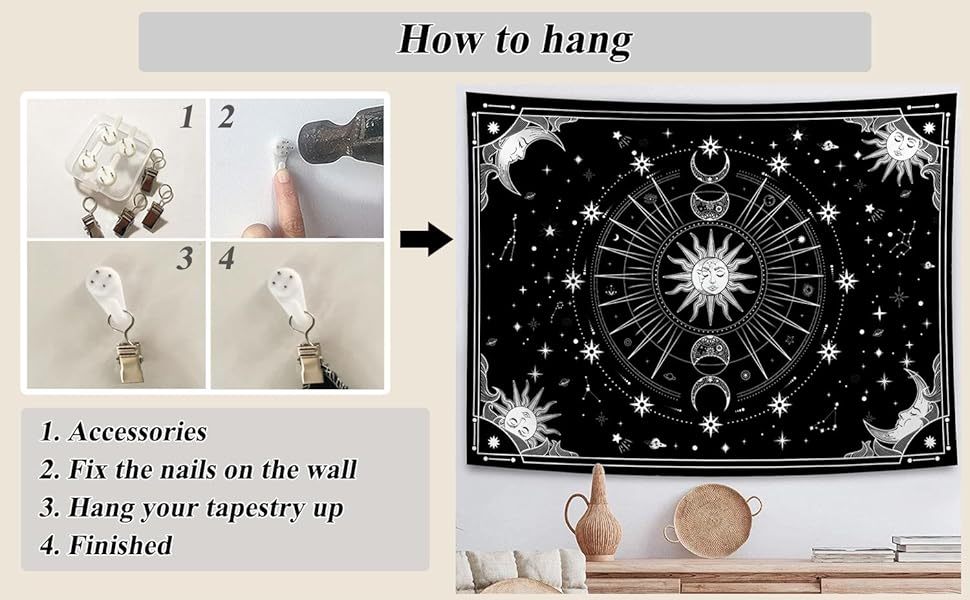 How to hang

1 2

3 4

1. Accessories
2. Fix the nails on the wall
3. Hang your tapestry up
4. Finished