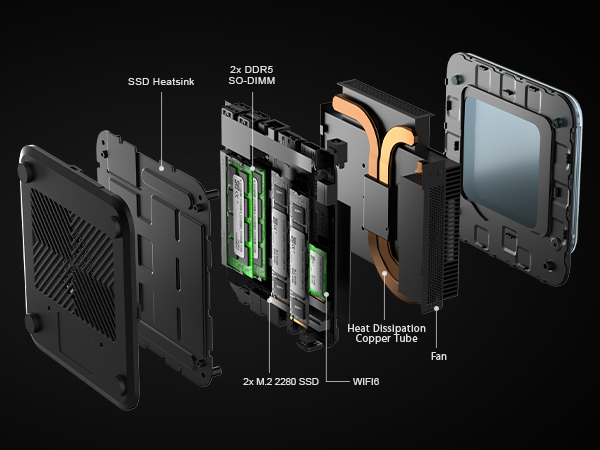 SSD Heatsink

2x DDR5
SO-DIMM

Heat Dissipation
Copper Tube

Fan

2x M.2 2280 SSD

WIFI6