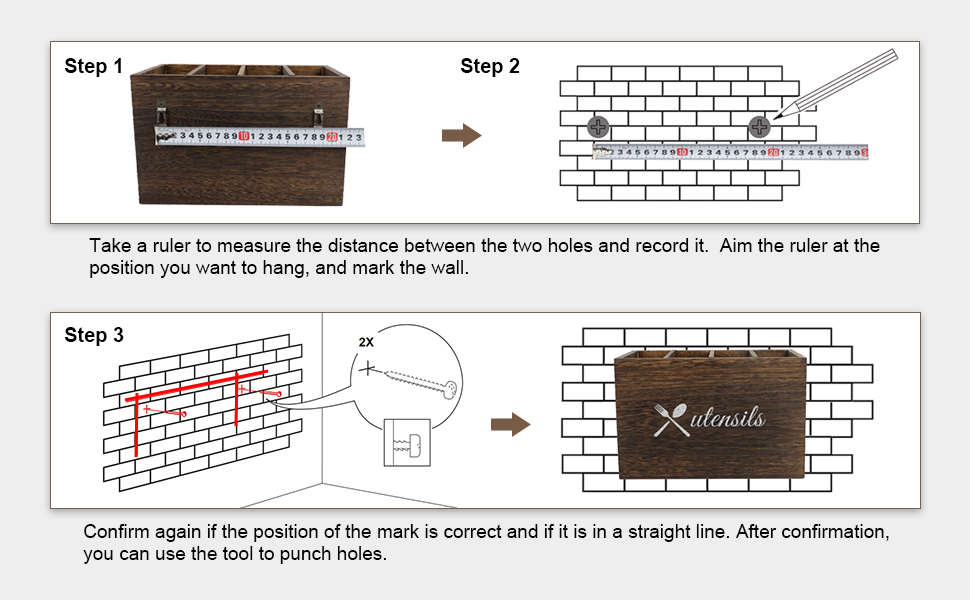 Step 1

3 4 5 6 7 8 9 10 1 2 3 4 5 6 7 8 9 20 1 2 3

Step 2

2 3 4 5 6 7 8 9 10 1 2 3 4 5 6 7 8 9 20 1 2 3 4 5 6 7 8 9 3

Take a ruler to measure the distance between the two holes and record it. Aim the ruler at the position you want to hang, and mark the wall.

Step 3

2X

utensils

Confirm again if the position of the mark is correct and if it is in a straight line. After confirmation, you can use the tool to punch holes.