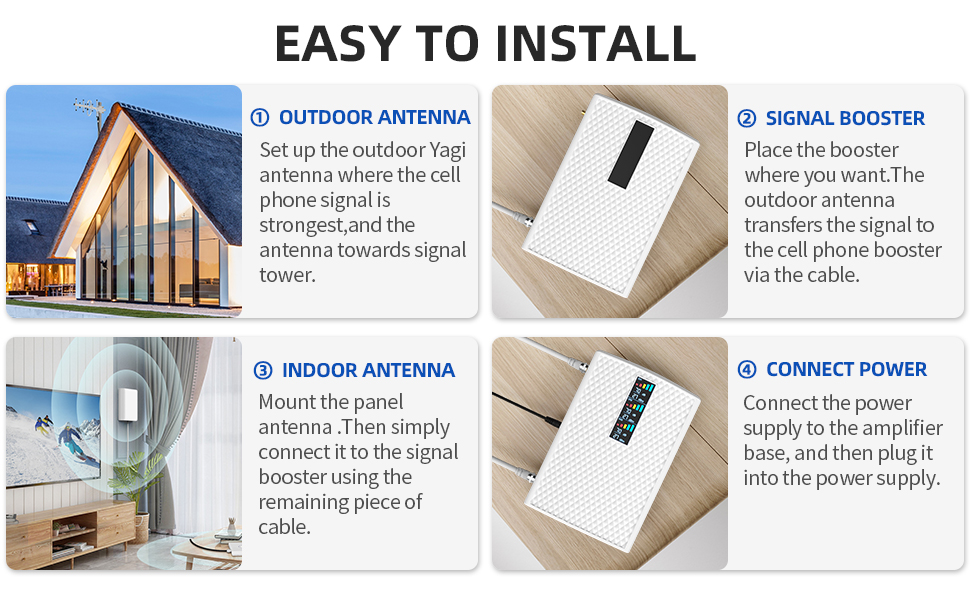 EASY TO INSTALL

① OUTDOOR ANTENNA

Set up the outdoor Yagi antenna where the cell phone signal is strongest,and the antenna towards signal tower.

② SIGNAL BOOSTER

Place the booster where you want.The outdoor antenna transfers the signal to the cell phone booster via the cable.

③ INDOOR ANTENNA

Mount the panel antenna .Then simply connect it to the signal booster using the remaining piece of cable.

④ CONNECT POWER

Connect the power supply to the amplifier base, and then plug it into the power supply.