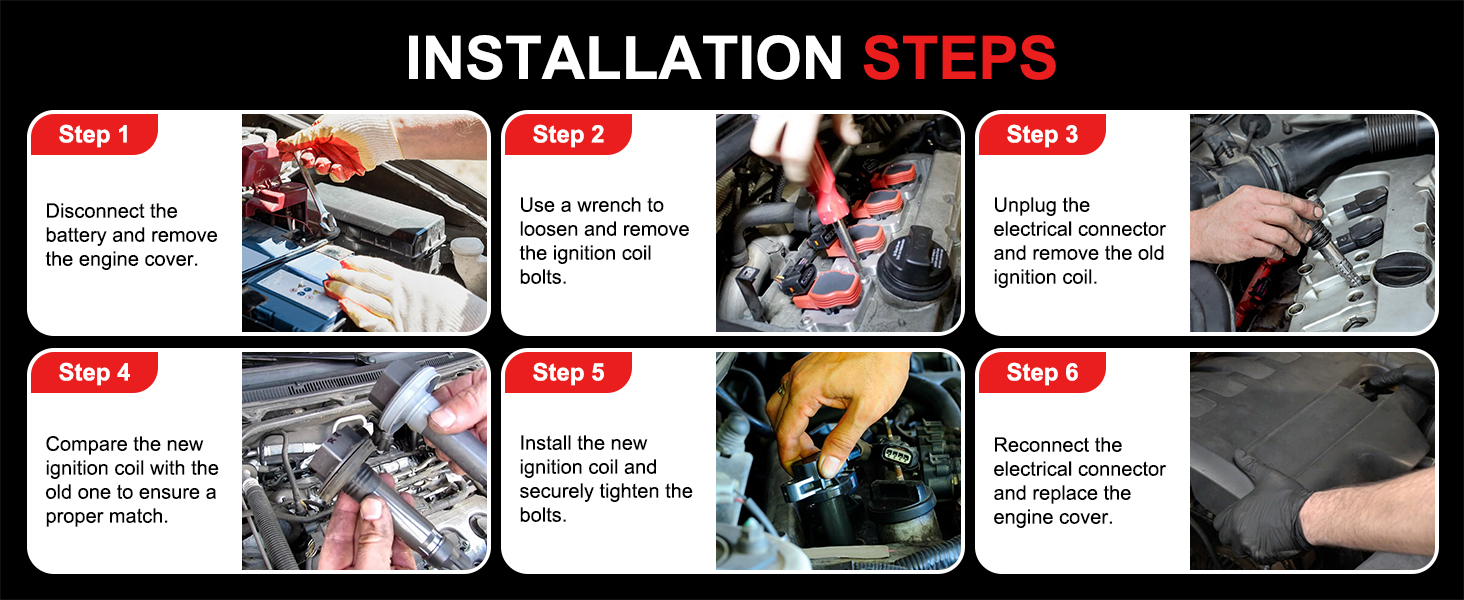 INSTALLATION STEPS

Step 1

Disconnect the battery and remove the engine cover.

Step 2

Use a wrench to loosen and remove the ignition coil bolts.

Step 3

Unplug the electrical connector and remove the old ignition coil.

Step 4

Compare the new ignition coil with the old one to ensure a proper match.

Step 5

Install the new ignition coil and securely tighten the bolts.

Step 6

Reconnect the electrical connector and replace the engine cover.