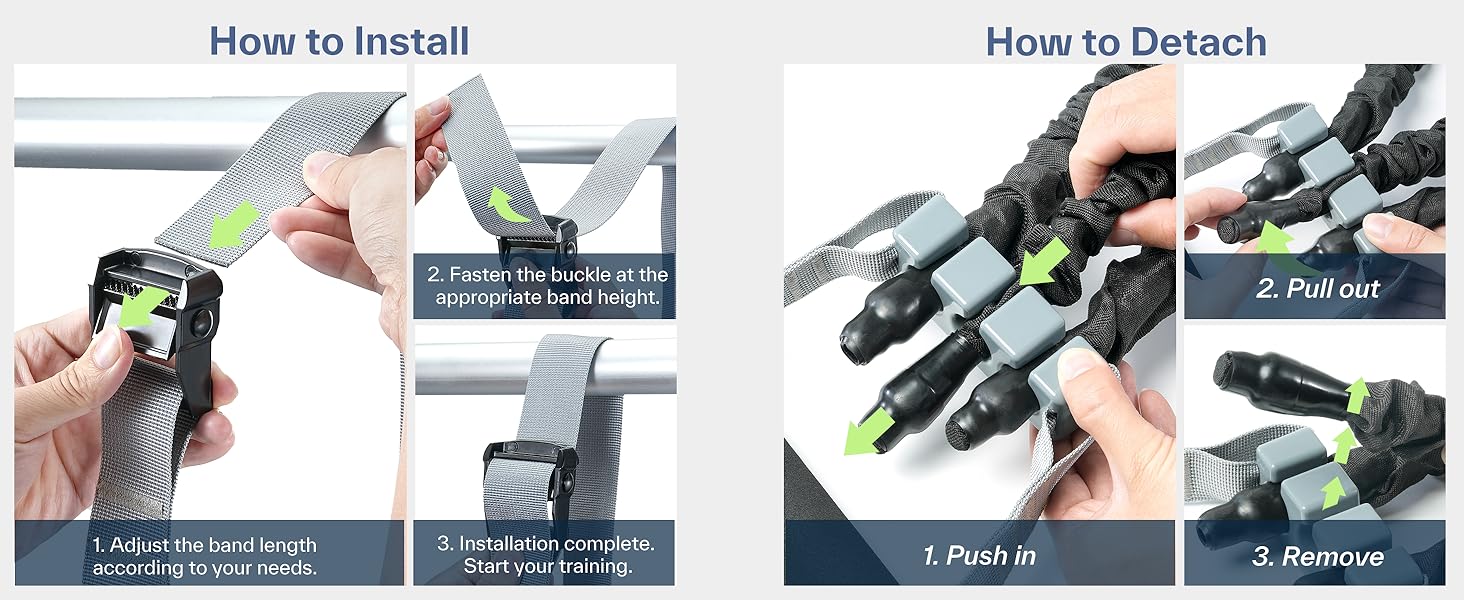 How to Install

1. Adjust the band length according to your needs.

2. Fasten the buckle at the appropriate band height.

3. Installation complete. Start your training.

How to Detach

1. Push in

2. Pull out

3. Remove