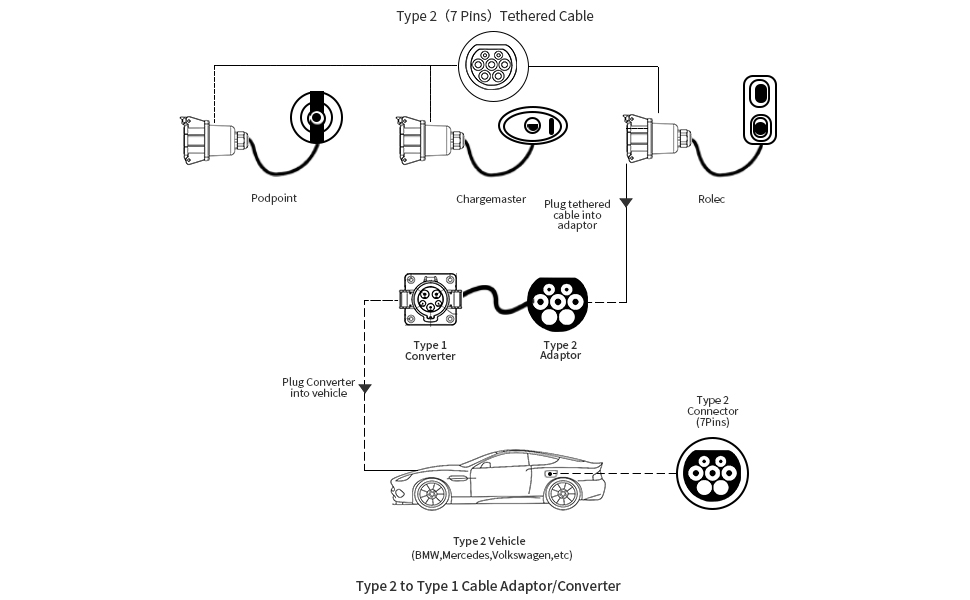 Type 2（7 Pins）Tethered Cable

Podpoint

Chargemaster

Rolec

Plug tethered cable into adaptor

Type 1 Converter

Type 2 Adaptor

Plug Converter into vehicle

Type 2 Connector (7Pins)

Type 2 Vehicle (BMW,Mercedes,Volkswagen,etc)

Type 2 to Type 1 Cable Adaptor/Converter