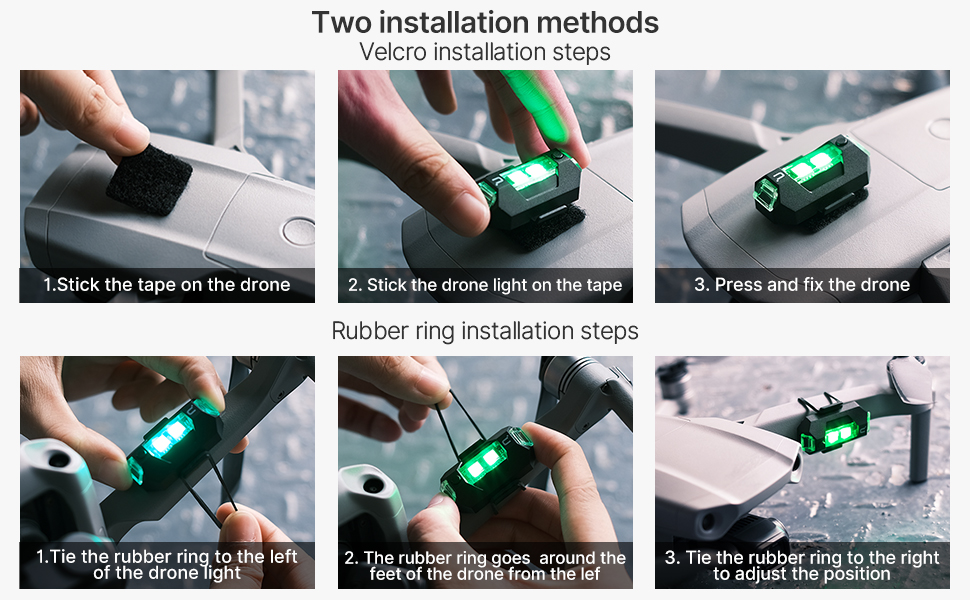 Two installation methods
Velcro installation steps

1.Stick the tape on the drone

2. Stick the drone light on the tape

3. Press and fix the drone

Rubber ring installation steps

1.Tie the rubber ring to the left of the drone light

2. The rubber ring goes around the feet of the drone from the lef

3. Tie the rubber ring to the right to adjust the position