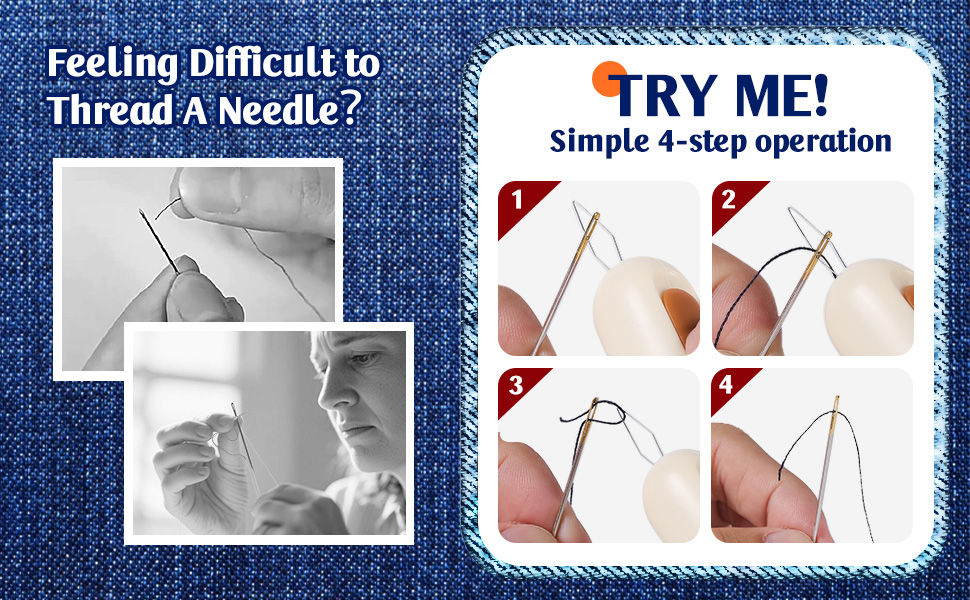 Feeling Difficult to Thread A Needle?

TRY ME!
Simple 4-step operation

1

2

3

4