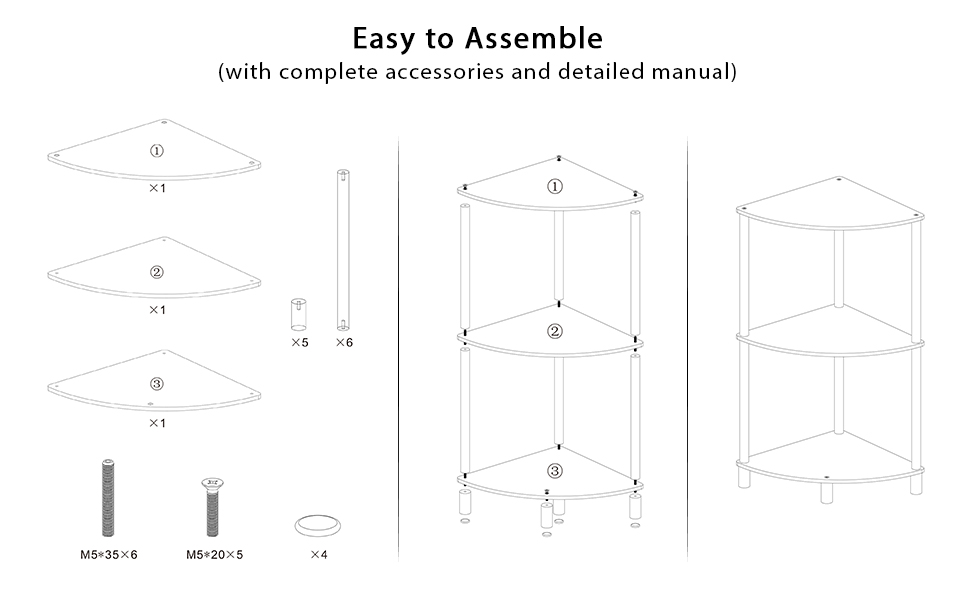 Easy to Assemble
(with complete accessories and detailed manual)

①
×1

②
×1

③
×1

×5

×6

M5*35×6

M5*20×5

×4

①

②

③