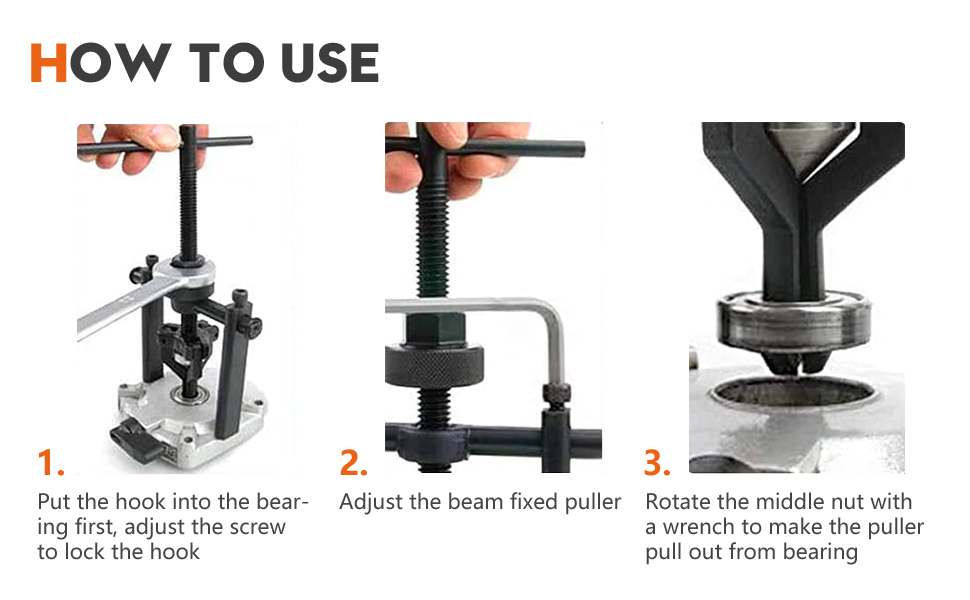 HOW TO USE

1.

Put the hook into the bearing first, adjust the screw to lock the hook

2.

Adjust the beam fixed puller

3.

Rotate the middle nut with a wrench to make the puller pull out from bearing