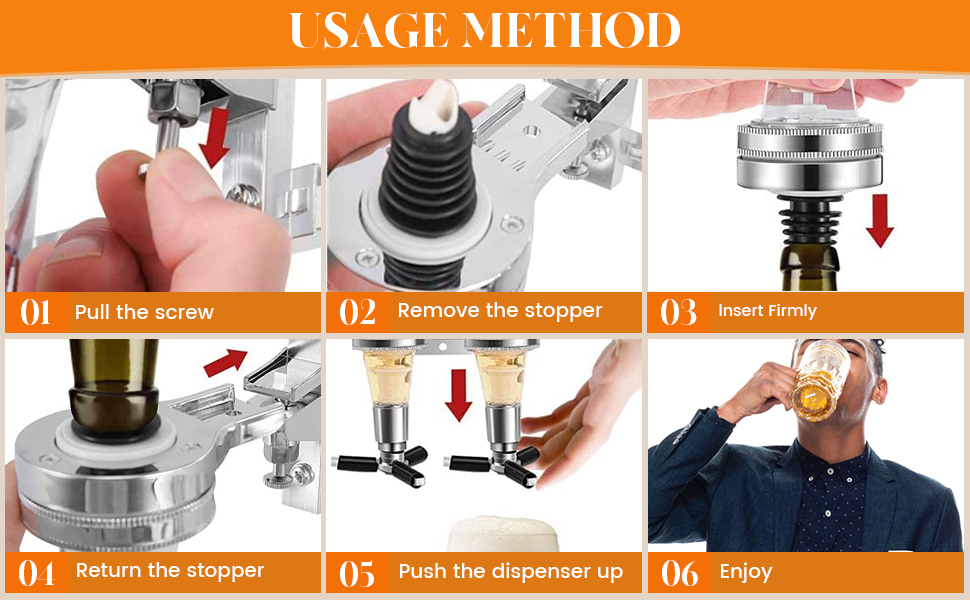 USAGE METHOD

01 Pull the screw

02 Remove the stopper

03 Insert Firmly

04 Return the stopper

05 Push the dispenser up

06 Enjoy