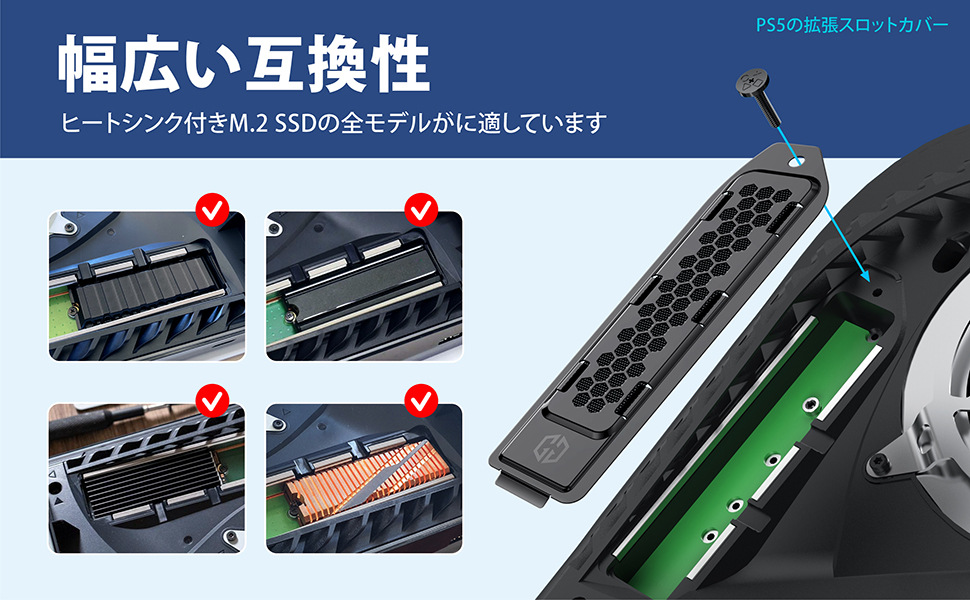 PS5の拡張スロットカバー

幅広い互換性

ヒートシンク付きM.2 SSDの全モデルがに適しています