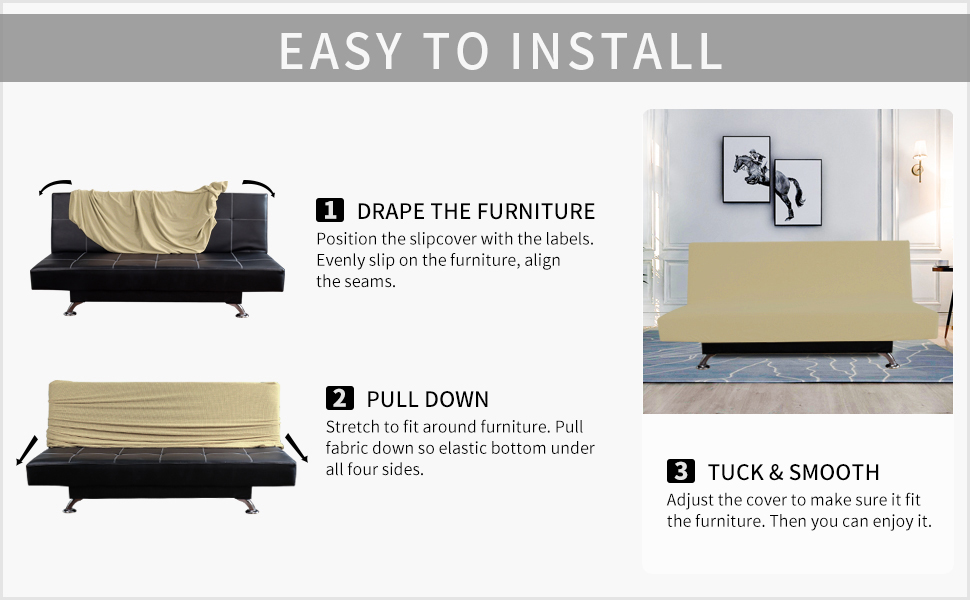 EASY TO INSTALL

1 DRAPE THE FURNITURE
Position the slipcover with the labels. Evenly slip on the furniture, align the seams.

2 PULL DOWN
Stretch to fit around furniture. Pull fabric down so elastic bottom under all four sides.

3 TUCK & SMOOTH
Adjust the cover to make sure it fit the furniture. Then you can enjoy it.