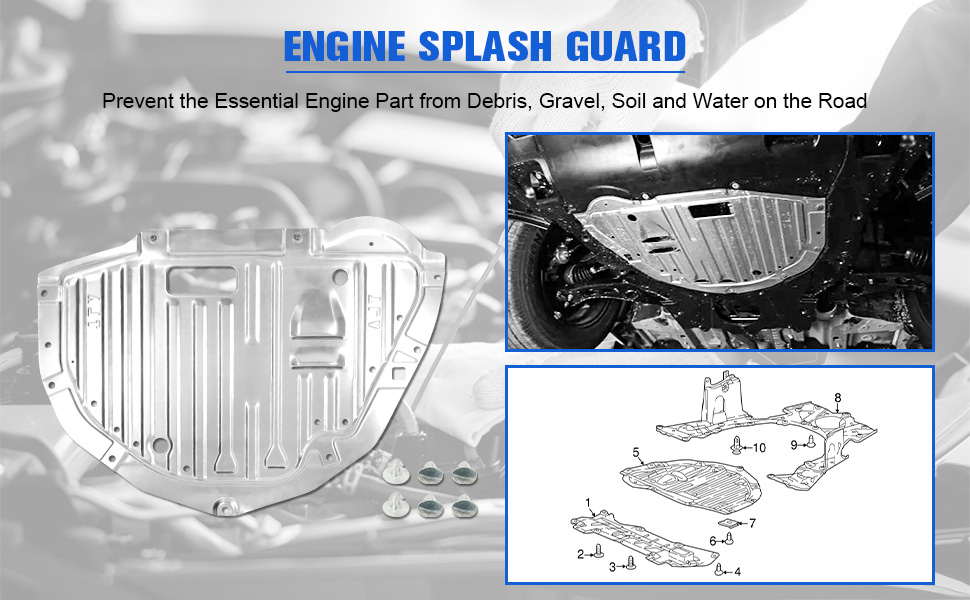 ENGINE SPLASH GUARD

Prevent the Essential Engine Part from Debris, Gravel, Soil and Water on the Road

8
10
9
5
1
7
6
2
3
4