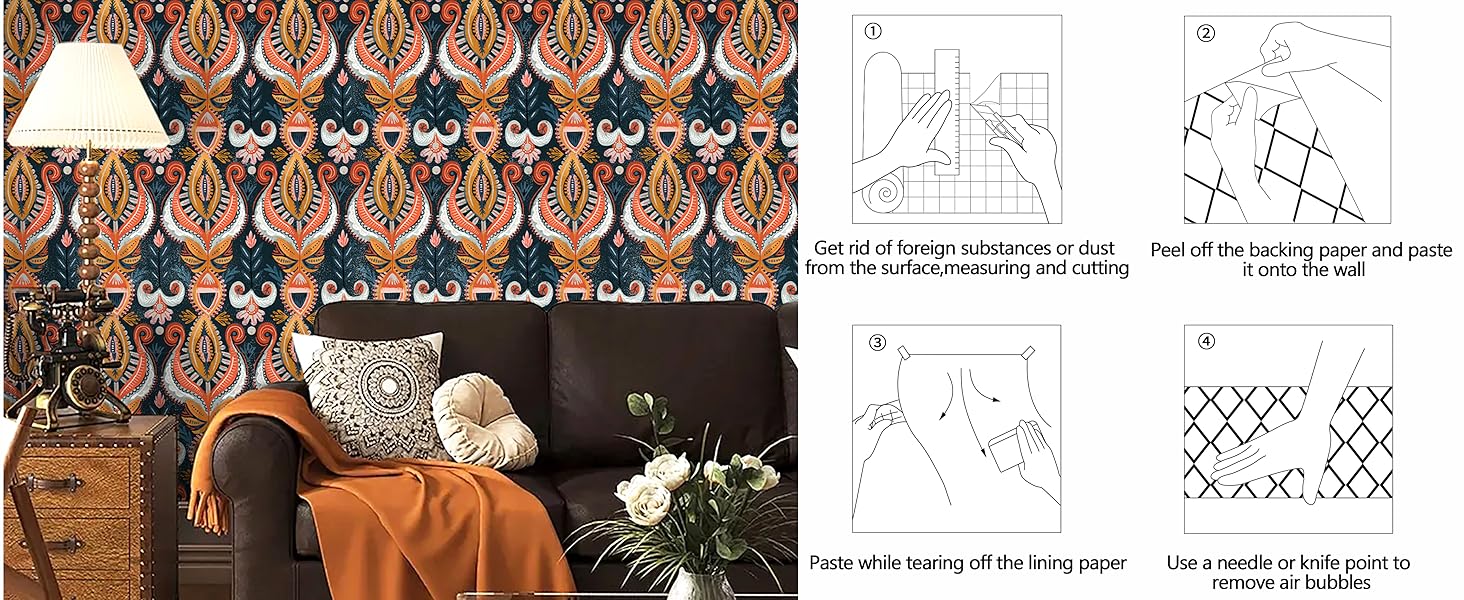 ①

Get rid of foreign substances or dust from the surface,measuring and cutting

②

Peel off the backing paper and paste it onto the wall

③

Paste while tearing off the lining paper

④

Use a needle or knife point to remove air bubbles