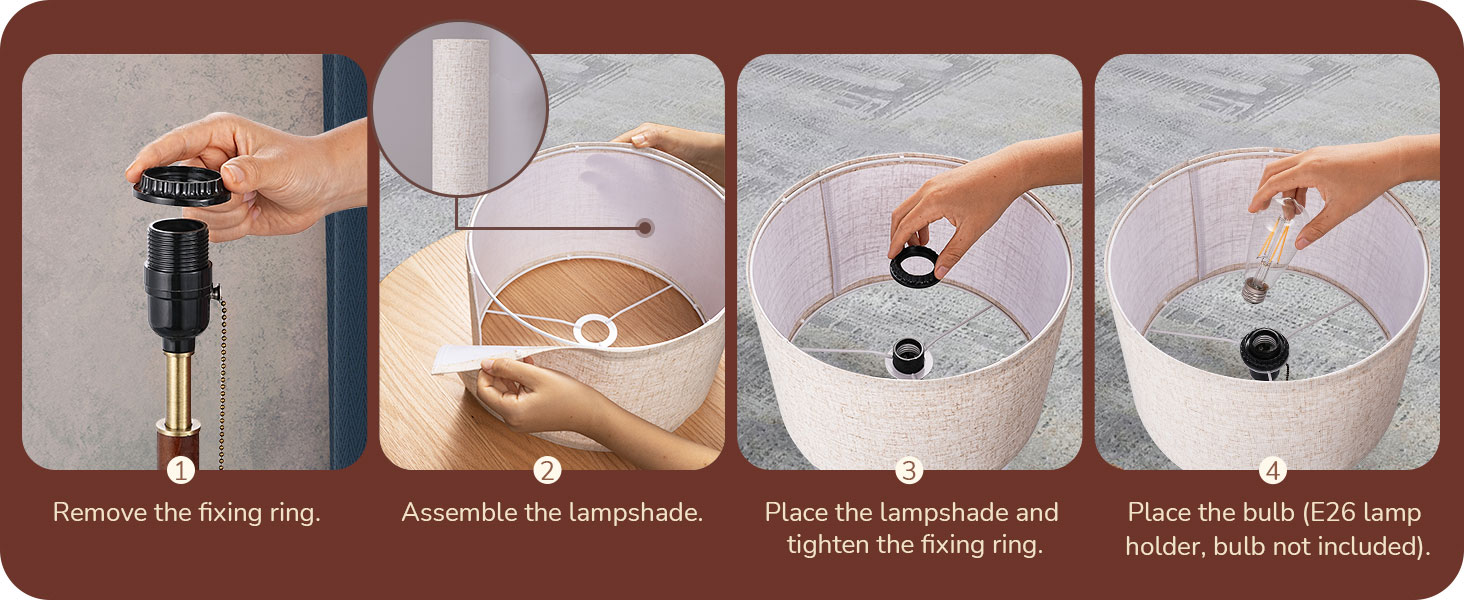 1
Remove the fixing ring.

2
Assemble the lampshade.

3
Place the lampshade and tighten the fixing ring.

4
Place the bulb (E26 lamp holder, bulb not included).