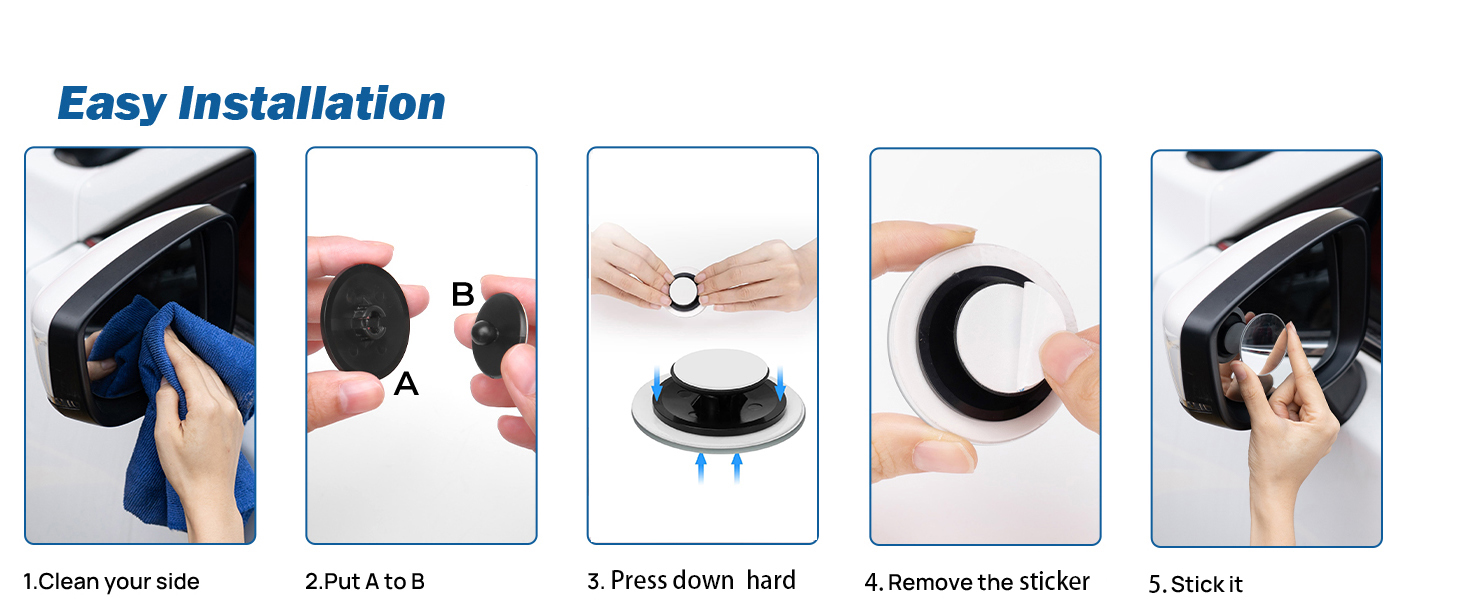 Easy Installation

B

A

1.Clean your side

2.Put A to B

3. Press down hard

4. Remove the sticker

5. Stick it