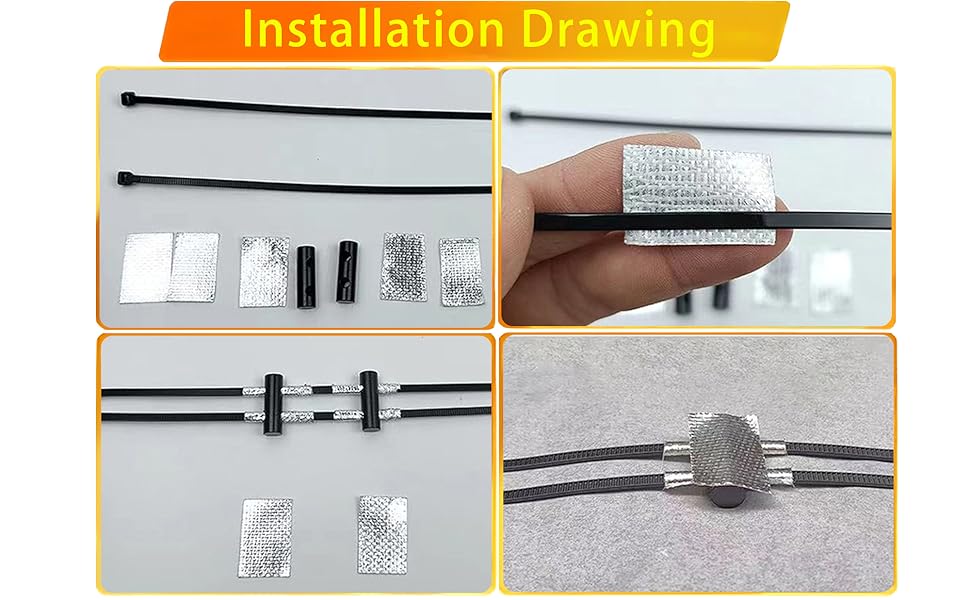 Installation Drawing