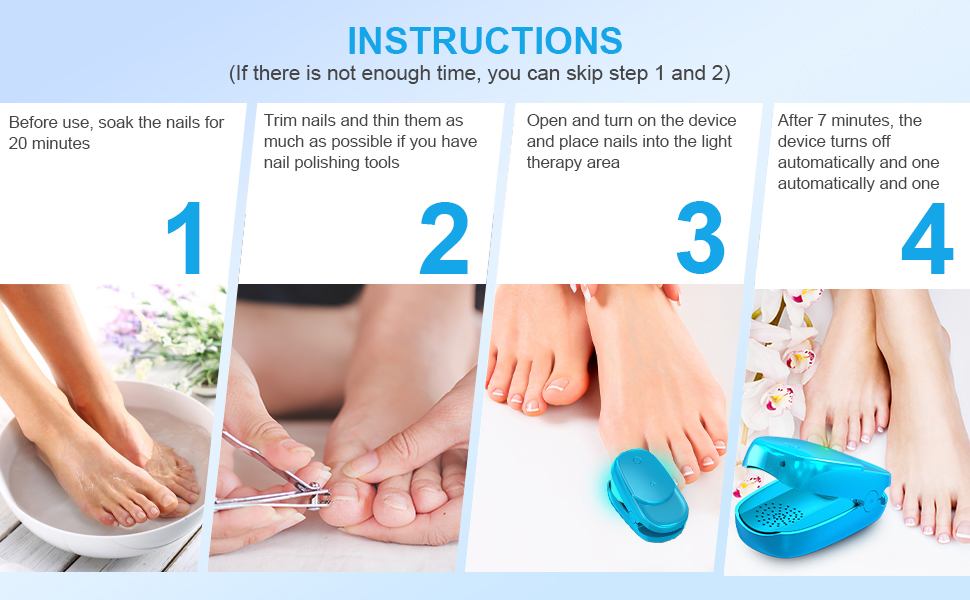 INSTRUCTIONS
(If there is not enough time, you can skip step 1 and 2)

Before use, soak the nails for 20 minutes

1

Trim nails and thin them as much as possible if you have nail polishing tools

2

Open and turn on the device and place nails into the light therapy area

3

After 7 minutes, the device turns off automatically and one automatically and one

4