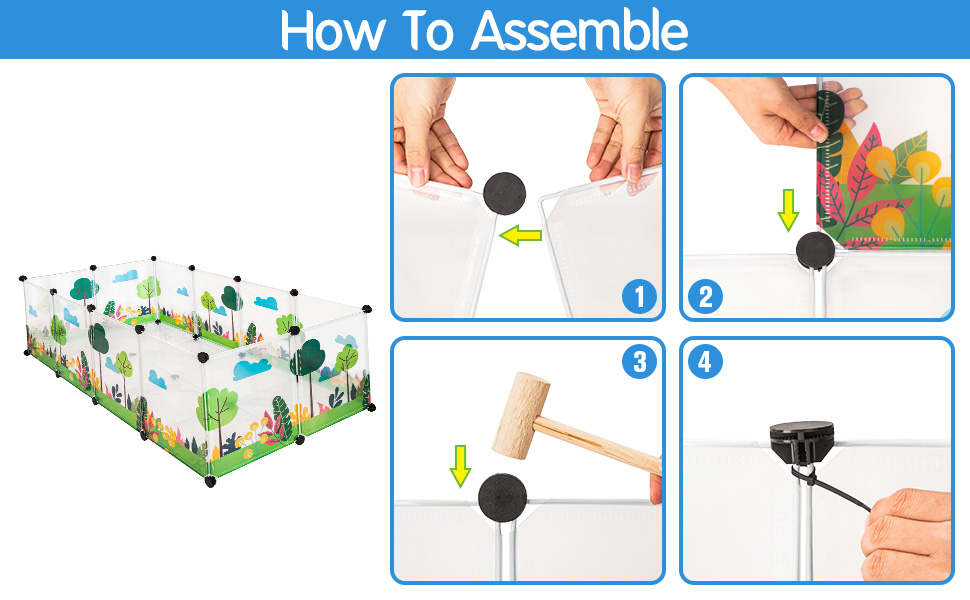 How To Assemble

1

2

3

4