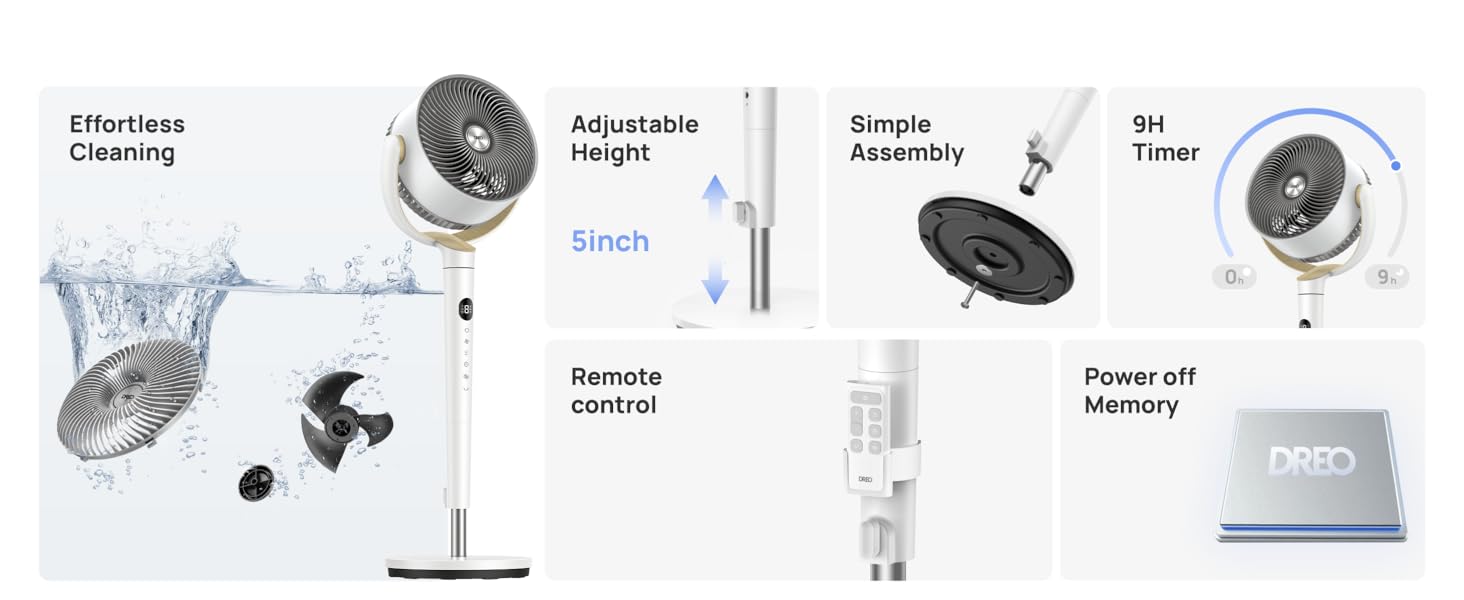 Effortless Cleaning

Adjustable Height

5inch

Simple Assembly

9H Timer

0h

9h

Remote control

DREO

Power off Memory

DREO