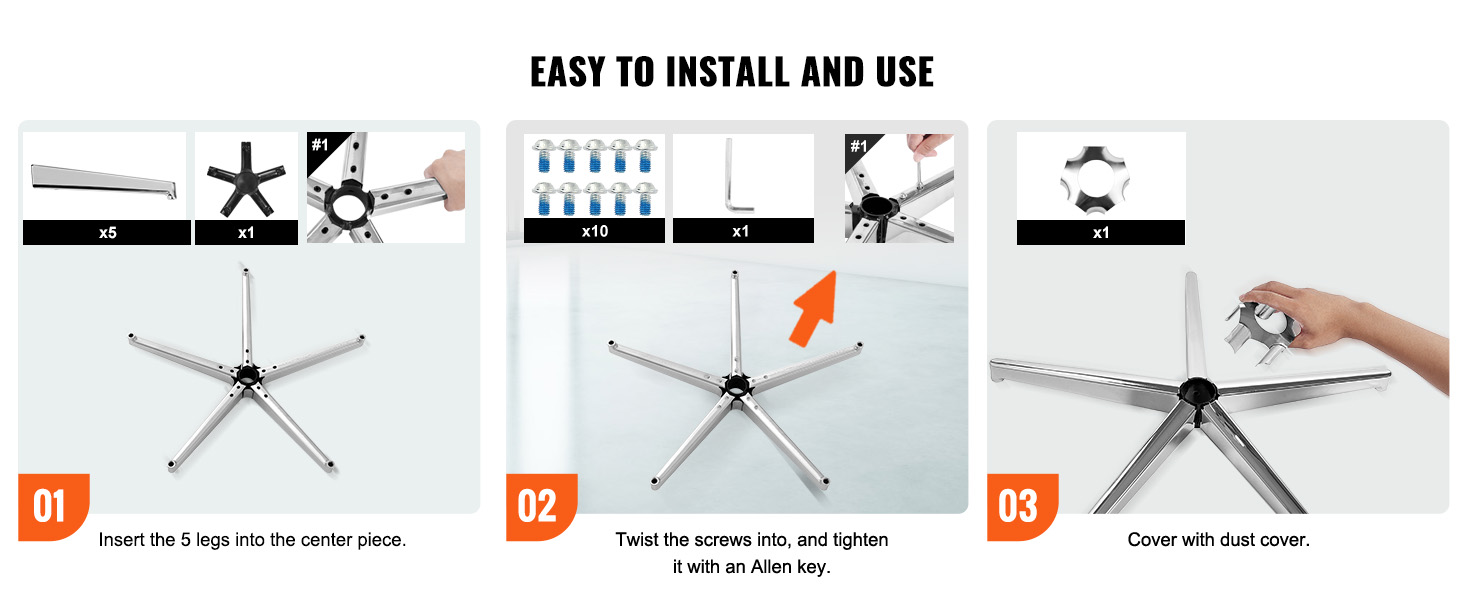 EASY TO INSTALL AND USE

x5

x1

#1

01

Insert the 5 legs into the center piece.

x10

x1

#1

02

Twist the screws into, and tighten it with an Allen key.

x1

03

Cover with dust cover.