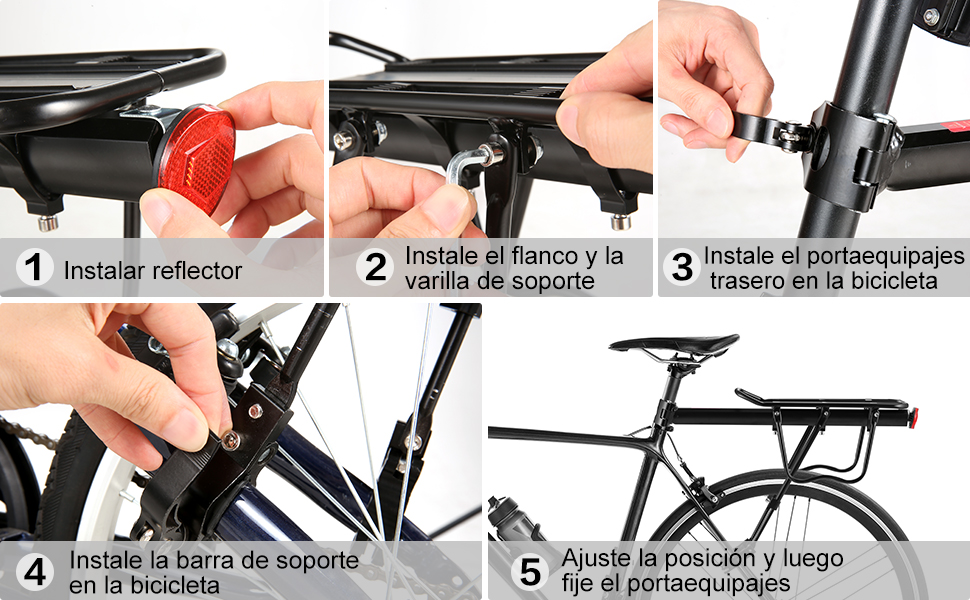 1 Instalar reflector

2 Instale el flanco y la varilla de soporte

3 Instale el portaequipajes trasero en la bicicleta

4 Instale la barra de soporte en la bicicleta

5 Ajuste la posición y luego fije el portaequipajes