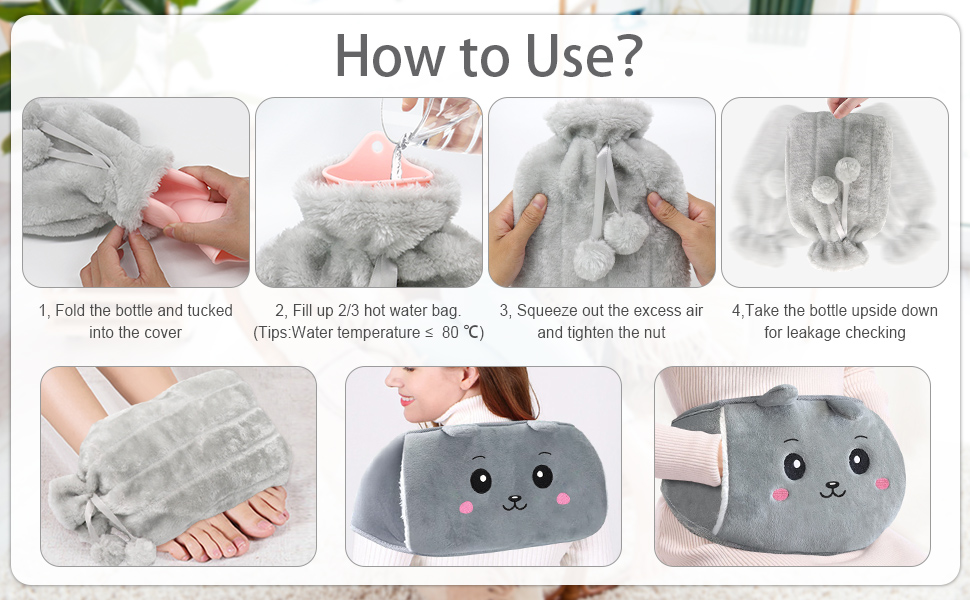 How to Use?

1, Fold the bottle and tucked into the cover

2, Fill up 2/3 hot water bag. (Tips:Water temperature ≤ 80 ℃)

3, Squeeze out the excess air and tighten the nut

4,Take the bottle upside down for leakage checking