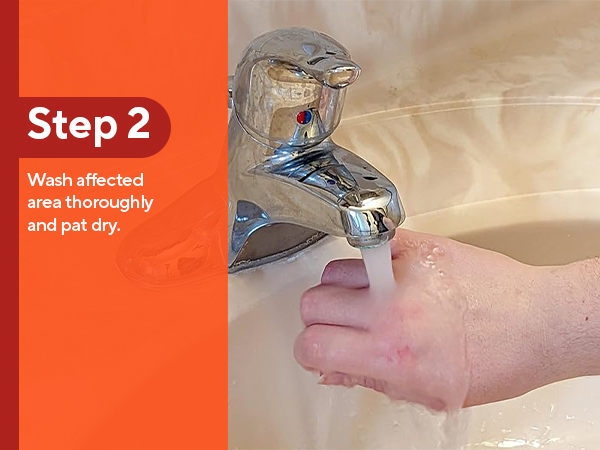 Step 2

Wash affected area thoroughly and pat dry.