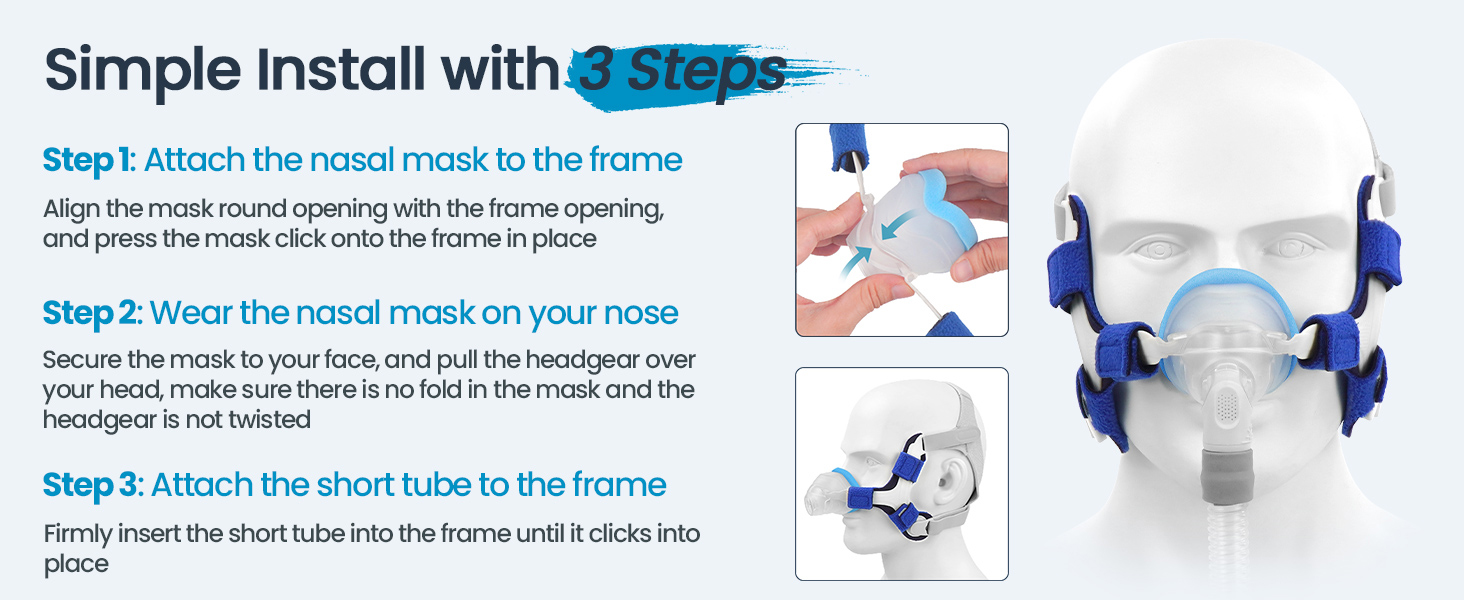 Simple Install with 3 Steps

Step 1: Attach the nasal mask to the frame

Align the mask round opening with the frame opening, and press the mask click onto the frame in place

Step 2: Wear the nasal mask on your nose

Secure the mask to your face, and pull the headgear over your head, make sure there is no fold in the mask and the headgear is not twisted

Step 3: Attach the short tube to the frame

Firmly insert the short tube into the frame until it clicks into place