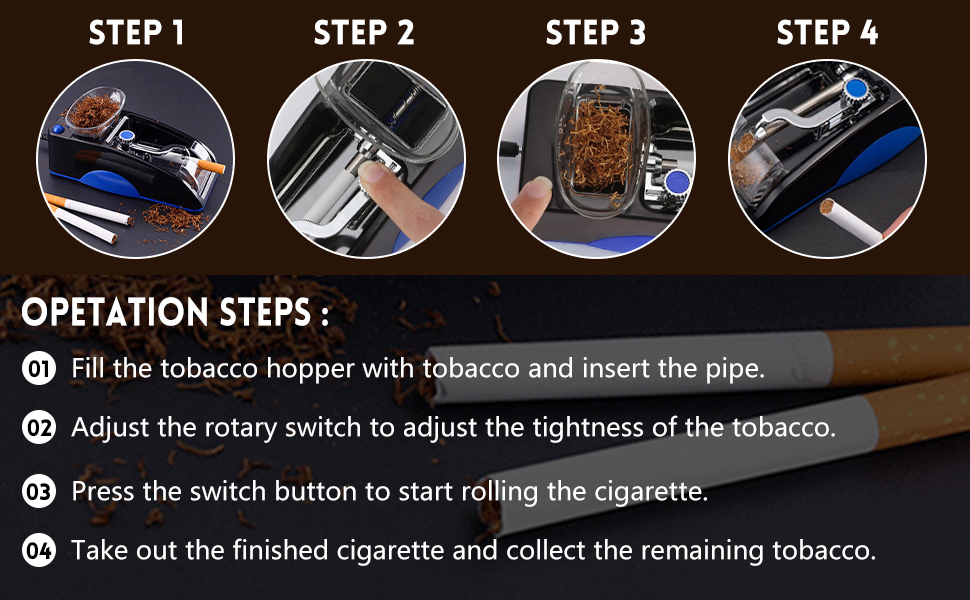 STEP 1
STEP 2
STEP 3
STEP 4

OPETATION STEPS :

01 Fill the tobacco hopper with tobacco and insert the pipe.

02 Adjust the rotary switch to adjust the tightness of the tobacco.

03 Press the switch button to start rolling the cigarette.

04 Take out the finished cigarette and collect the remaining tobacco.