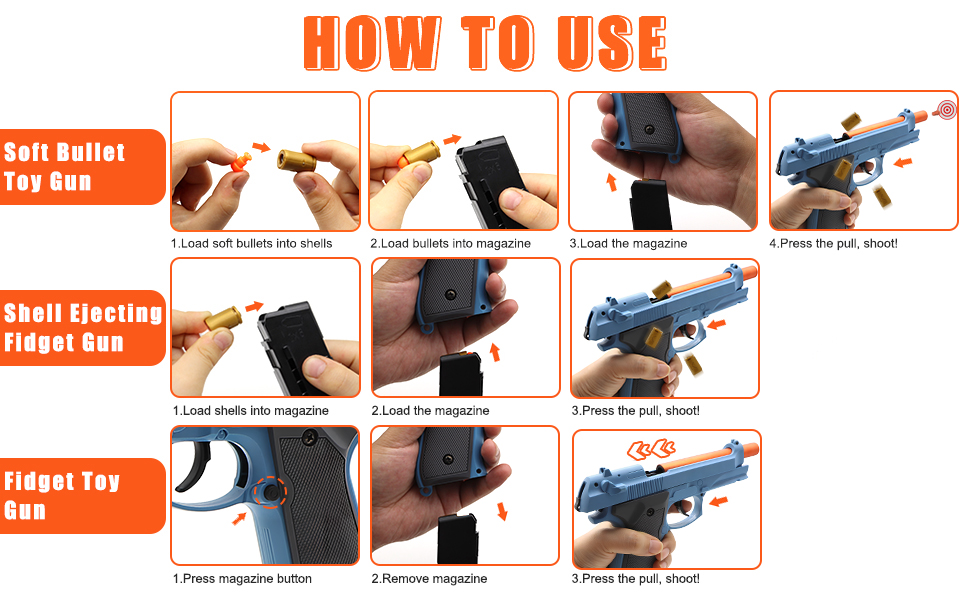 HOW TO USE

Soft Bullet Toy Gun

1.Load soft bullets into shells

2.Load bullets into magazine

3.Load the magazine

4.Press the pull, shoot!

Shell Ejecting Fidget Gun

1.Load shells into magazine

2.Load the magazine

3.Press the pull, shoot!

Fidget Toy Gun

1.Press magazine button

2.Remove magazine

3.Press the pull, shoot!