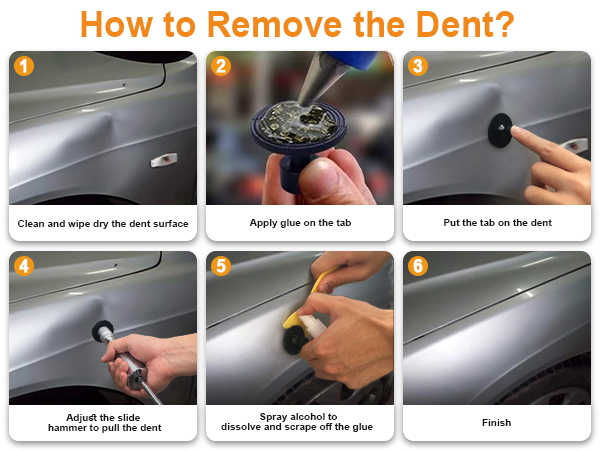 How to Remove the Dent?

1
Clean and wipe dry the dent surface

2
Apply glue on the tab

3
Put the tab on the dent

4
Adjust the slide hammer to pull the dent

5
Spray alcohol to dissolve and scrape off the glue

6
Finish