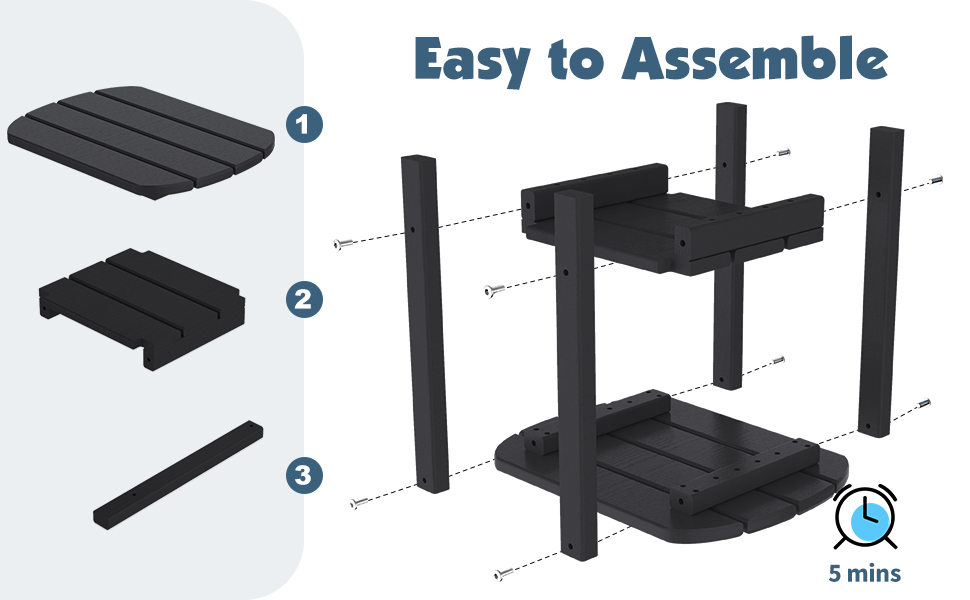 Easy to Assemble

1

2

3

5 mins