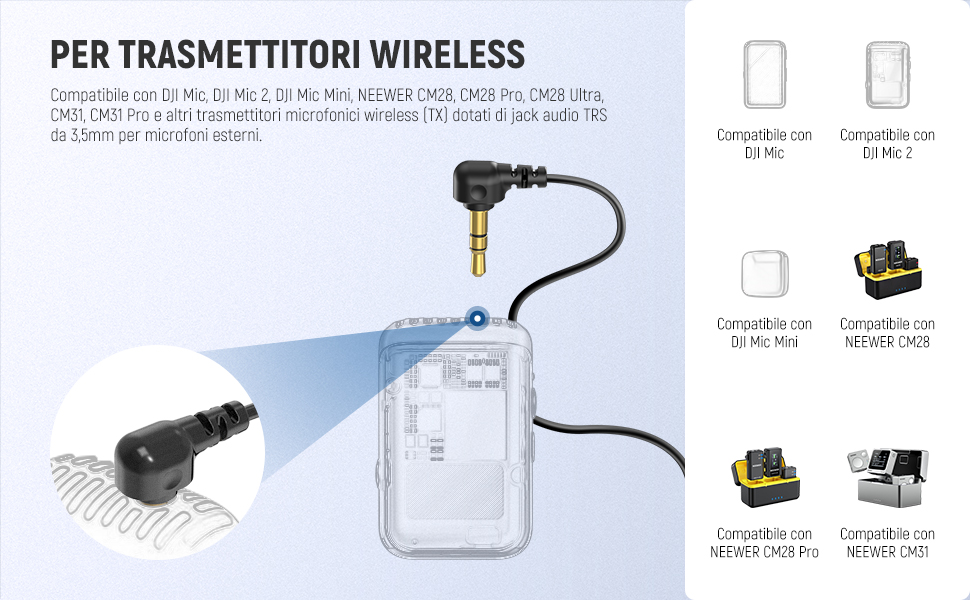 PER TRASMETTITORI WIRELESS

Compatibile con DJI Mic, DJI Mic 2, DJI Mic Mini, NEEWER CM28, CM28 Pro, CM28 Ultra, CM31, CM31 Pro e altri trasmettitori microfonici wireless (TX) dotati di jack audio TRS da 3,5mm per microfoni esterni.

Compatibile con DJI Mic

Compatibile con DJI Mic 2

Compatibile con DJI Mic Mini

Compatibile con NEEWER CM28

Compatibile con NEEWER CM28 Pro

Compatibile con NEEWER CM31