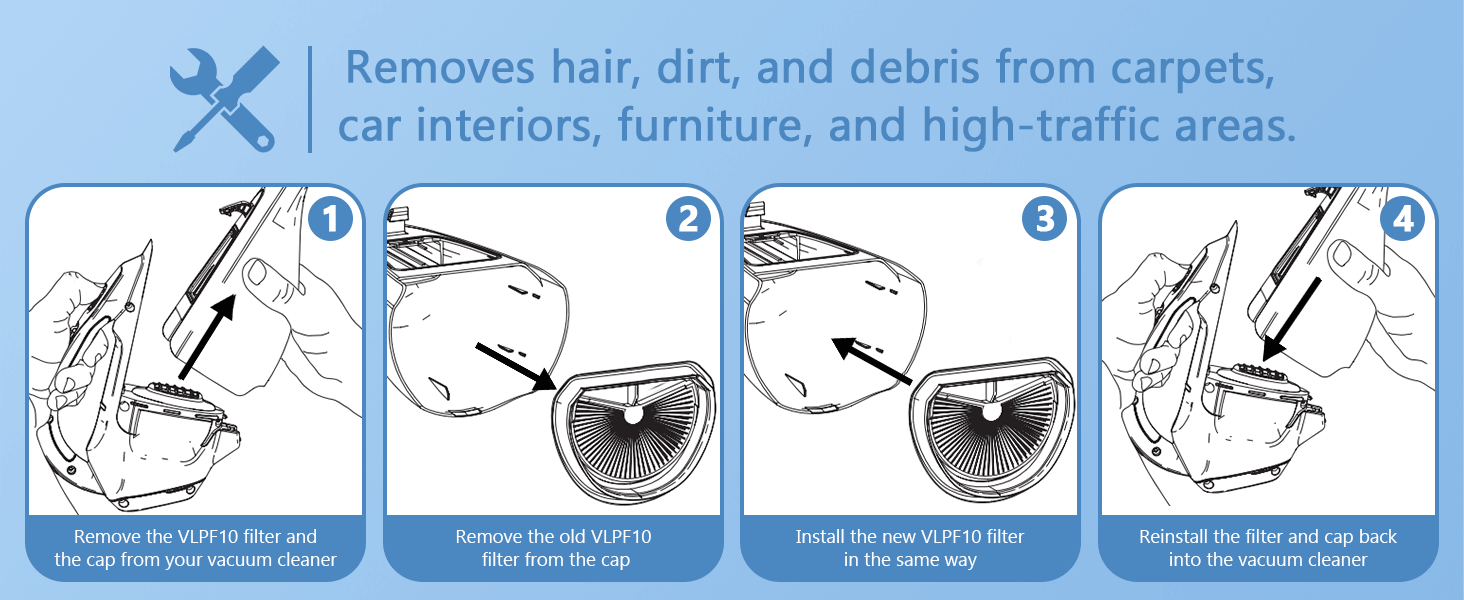 Removes hair, dirt, and debris from carpets, car interiors, furniture, and high-traffic areas.

1

Remove the VLPF10 filter and the cap from your vacuum cleaner

2

Remove the old VLPF10 filter from the cap

3

Install the new VLPF10 filter in the same way

4

Reinstall the filter and cap back into the vacuum cleaner