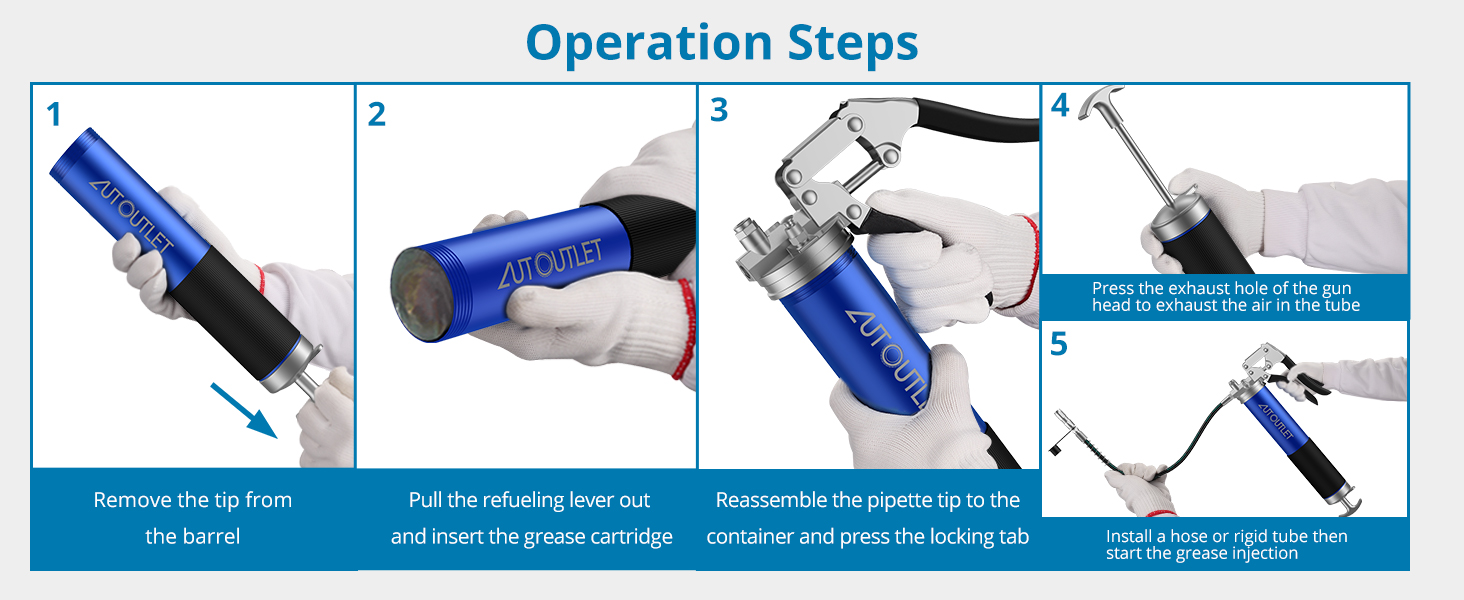 Operation Steps

1

AUTOUTLET

Remove the tip from the barrel

2

AUTOUTLET

Pull the refueling lever out and insert the grease cartridge

3

AUTOUTLET

Reassemble the pipette tip to the container and press the locking tab

4

Press the exhaust hole of the gun head to exhaust the air in the tube

5

AUTOUTLET

Install a hose or rigid tube then start the grease injection