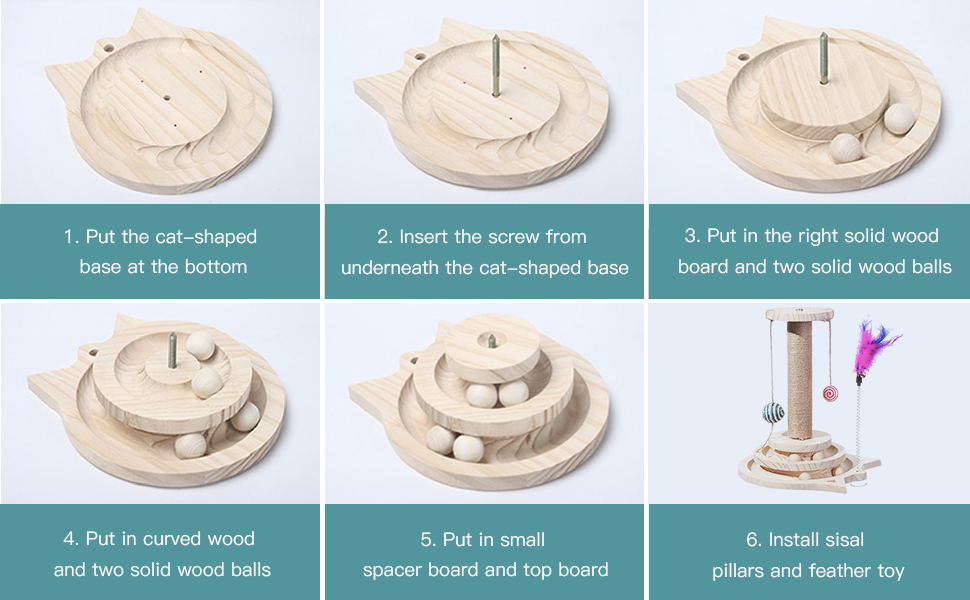 1. Put the cat-shaped base at the bottom

2. Insert the screw from underneath the cat-shaped base

3. Put in the right solid wood board and two solid wood balls

4. Put in curved wood and two solid wood balls

5. Put in small spacer board and top board

6. Install sisal pillars and feather toy