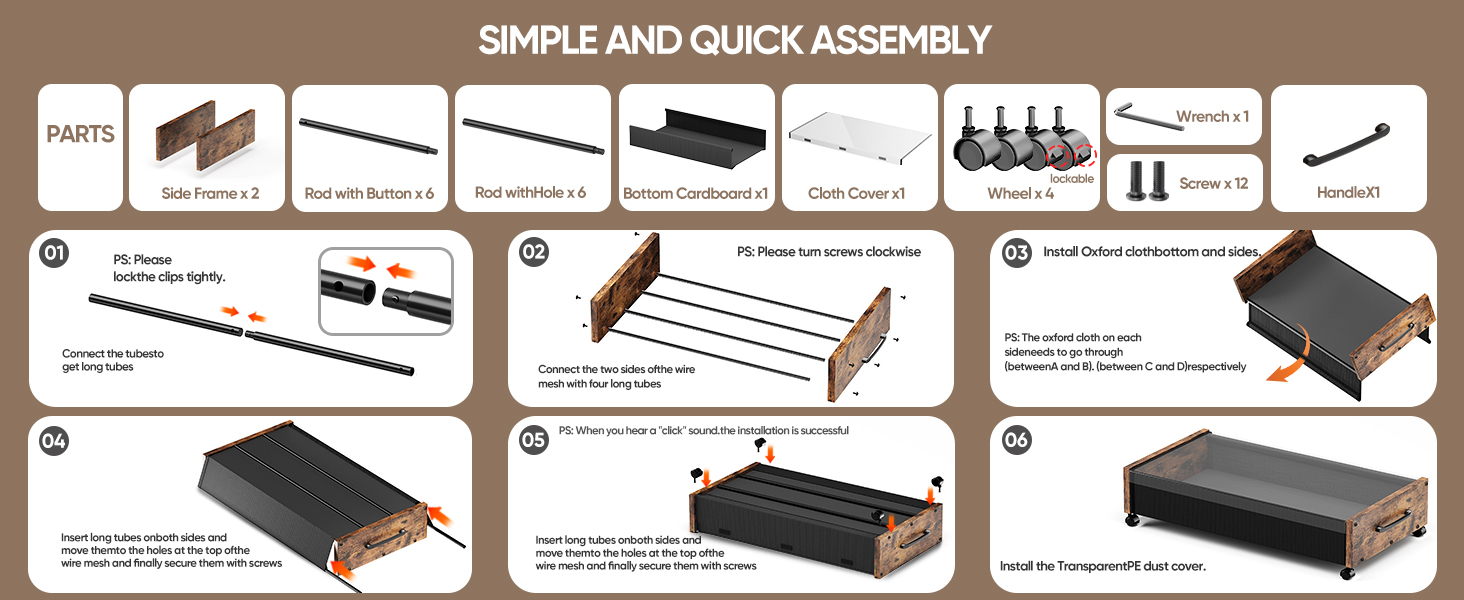 SIMPLE AND QUICK ASSEMBLY

PARTS

Side Frame x 2

Rod with Button x 6

Rod withHole x 6

Bottom Cardboard x1

Cloth Cover x1

lockable

Wheel x 4

Wrench x 1

Screw x 12

HandleX1

01

PS: Please lockthe clips tightly.

Connect the tubesto get long tubes

02

PS: Please turn screws clockwise

Connect the two sides ofthe wire mesh with four long tubes

03

Install Oxford clothbottom and sides.

PS: The oxford cloth on each sideneeds to go through (betweenA and B). (between C and D)respectively

04

Insert long tubes onboth sides and move themto the holes at the top ofthe wire mesh and finally secure them with screws

05

PS: When you hear a "click" sound.the installation is successful

Insert long tubes onboth sides and move themto the holes at the top ofthe wire mesh and finally secure them with screws

06

Install the TransparentPE dust cover.