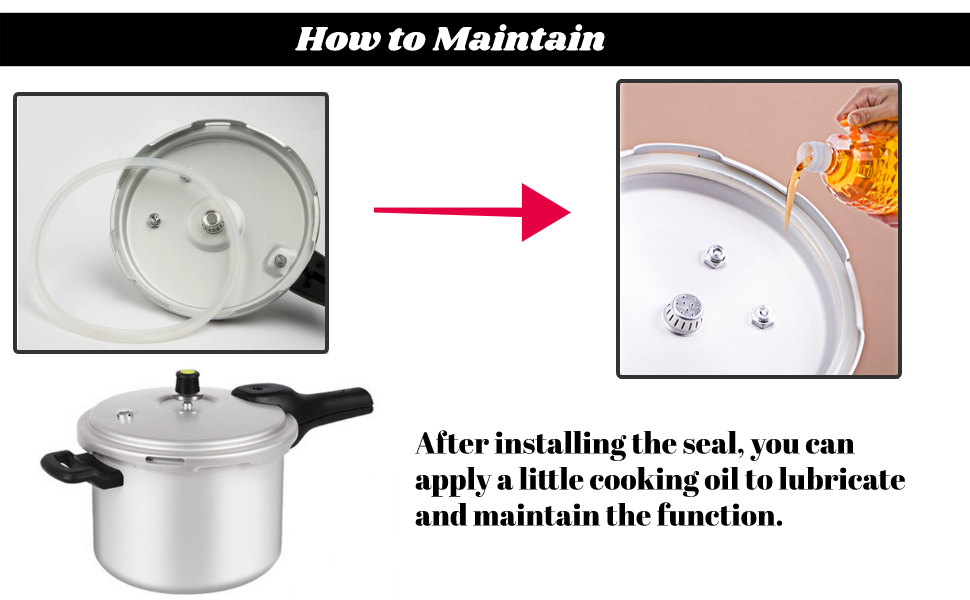 How to Maintain

After installing the seal, you can apply a little cooking oil to lubricate and maintain the function.