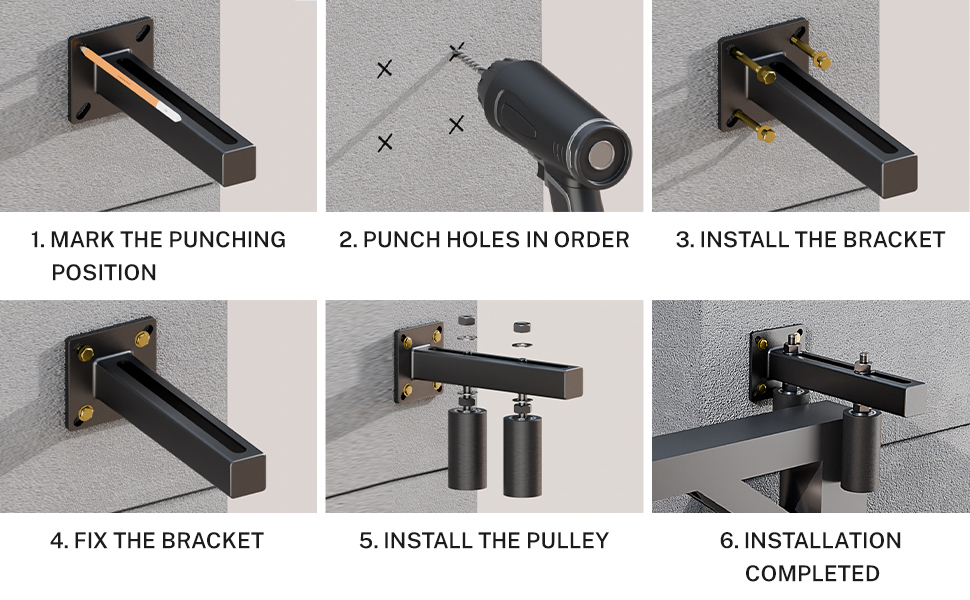 1. MARK THE PUNCHING POSITION

2. PUNCH HOLES IN ORDER

3. INSTALL THE BRACKET

4. FIX THE BRACKET

5. INSTALL THE PULLEY

6. INSTALLATION COMPLETED