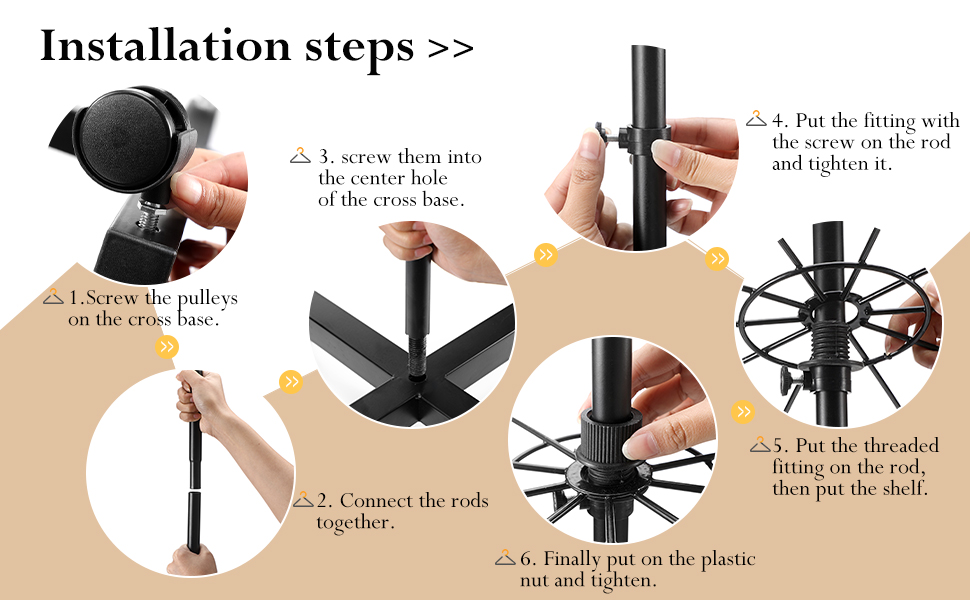 Installation steps >>

1.Screw the pulleys on the cross base.

2. Connect the rods together.

3. screw them into the center hole of the cross base.

4. Put the fitting with the screw on the rod and tighten it.

5. Put the threaded fitting on the rod, then put the shelf.

6. Finally put on the plastic nut and tighten.