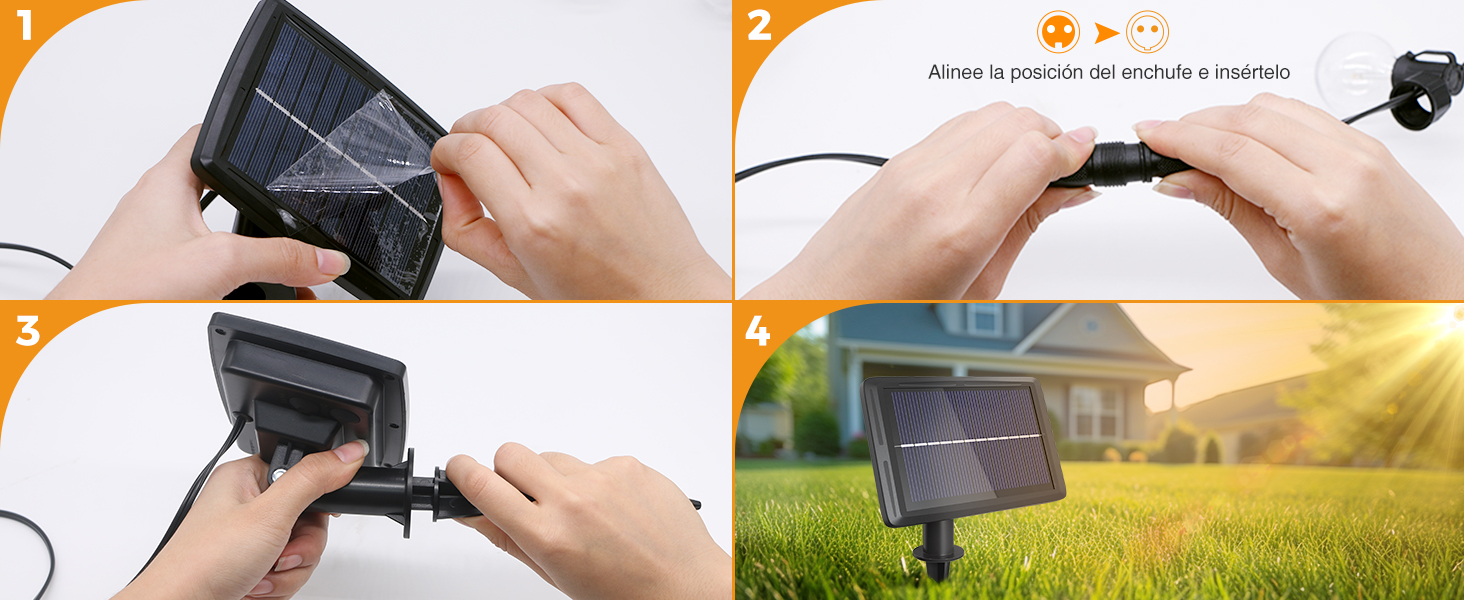 1

2

Alinee la posición del enchufe e insértelo

3

4